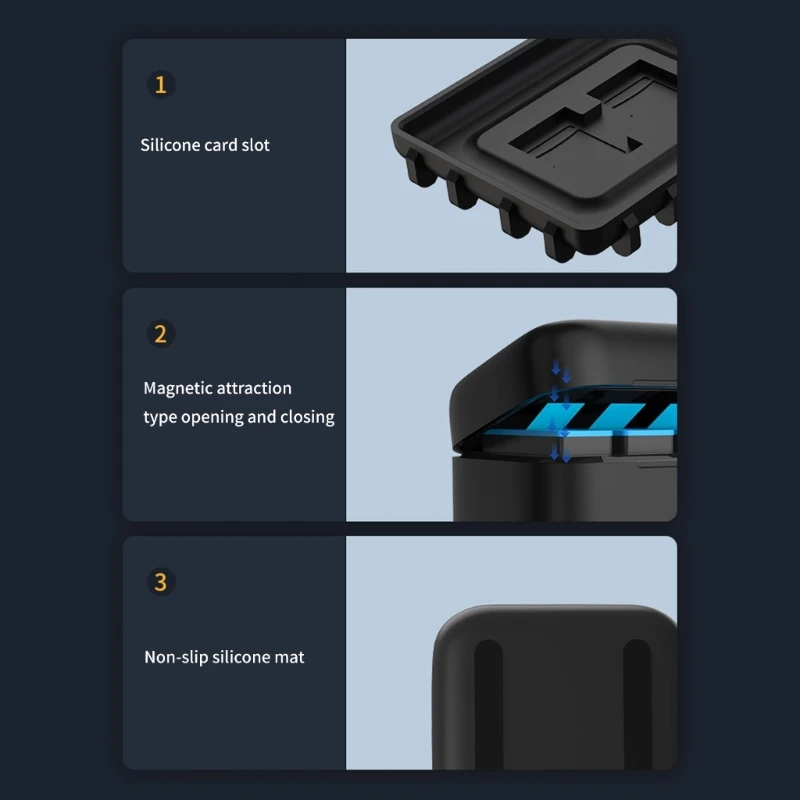 1

Silicone card slot

2

Magnetic attraction type opening and closing

3

Non-slip silicone mat