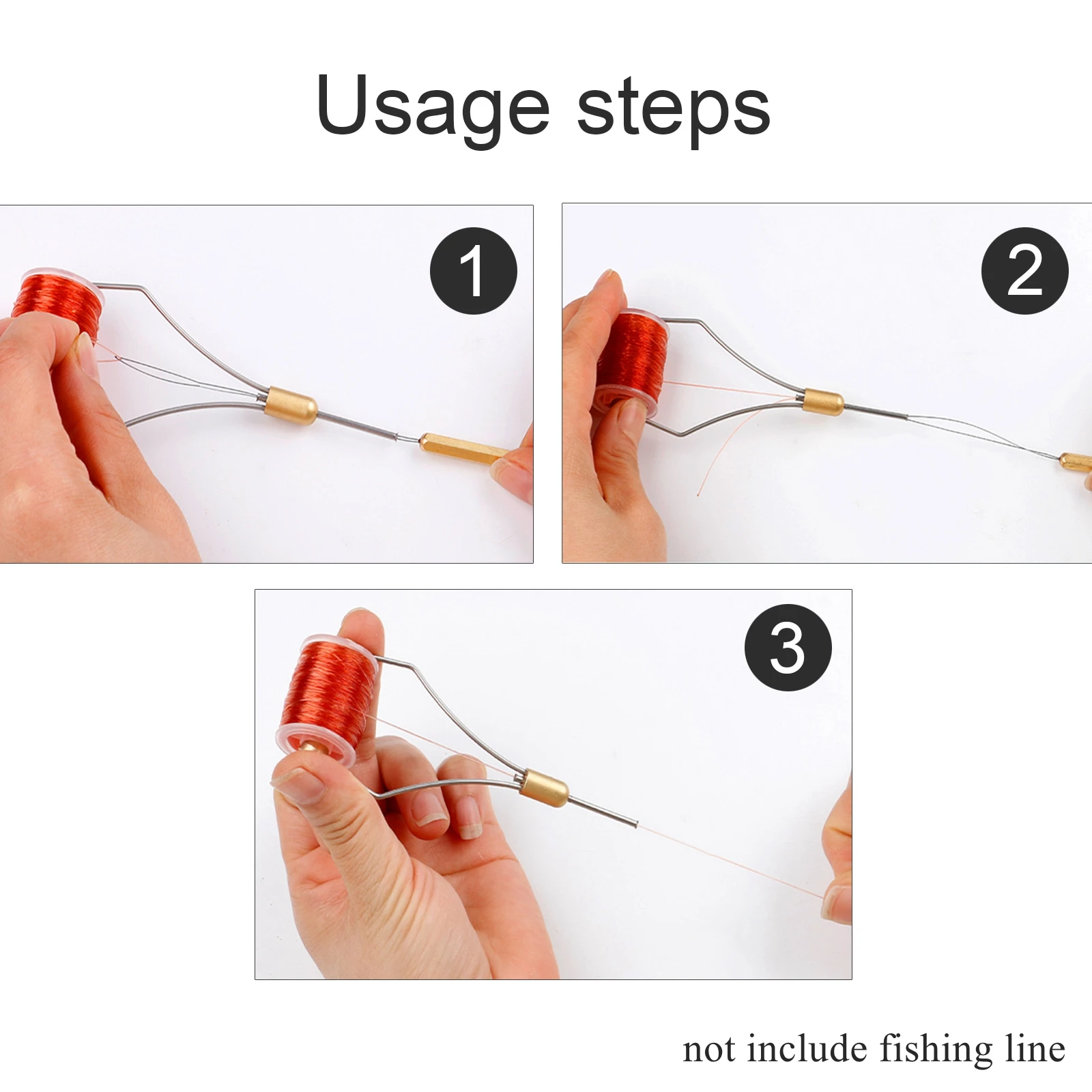 Usage steps

1

2

3

not include fishing line