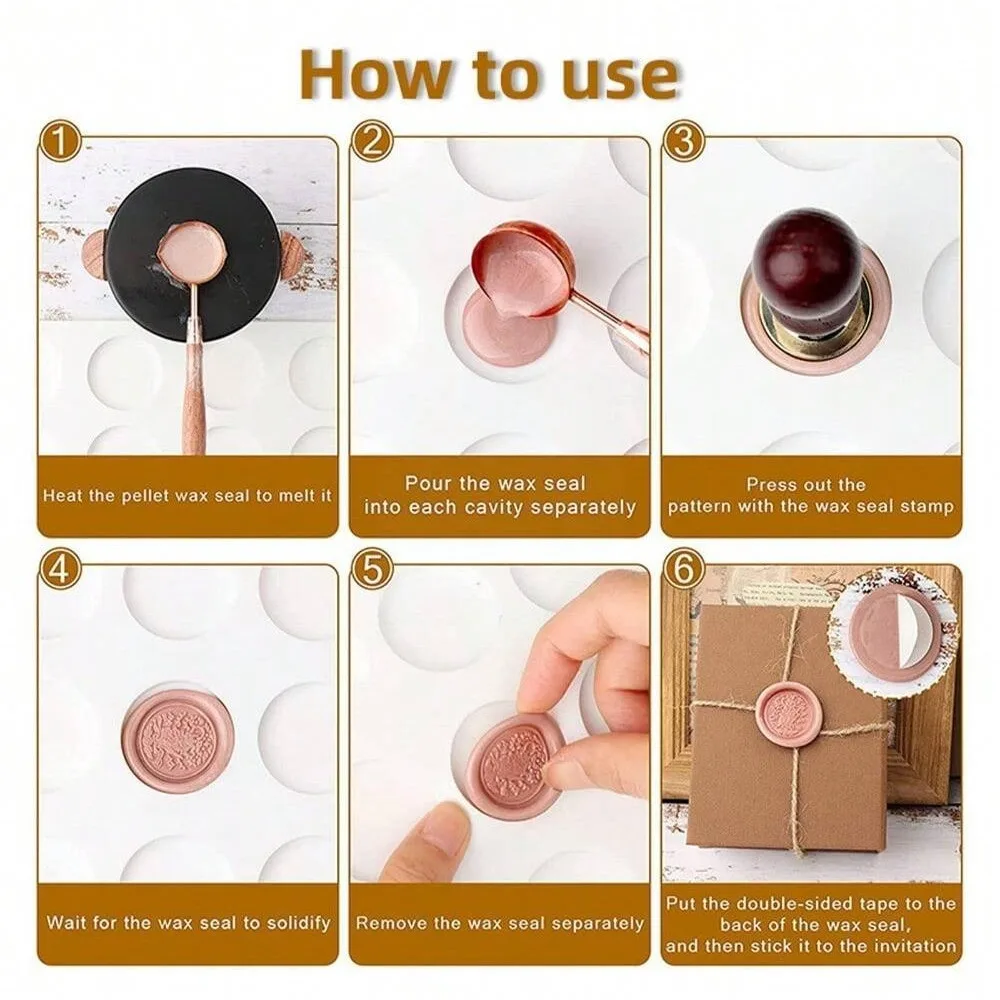 How to use

1
Heat the pellet wax seal to melt it

2
Pour the wax seal into each cavity separately

3
Press out the pattern with the wax seal stamp

4
Wait for the wax seal to solidify

5
Remove the wax seal separately

6
Put the double-sided tape to the back of the wax seal, and then stick it to the invitation