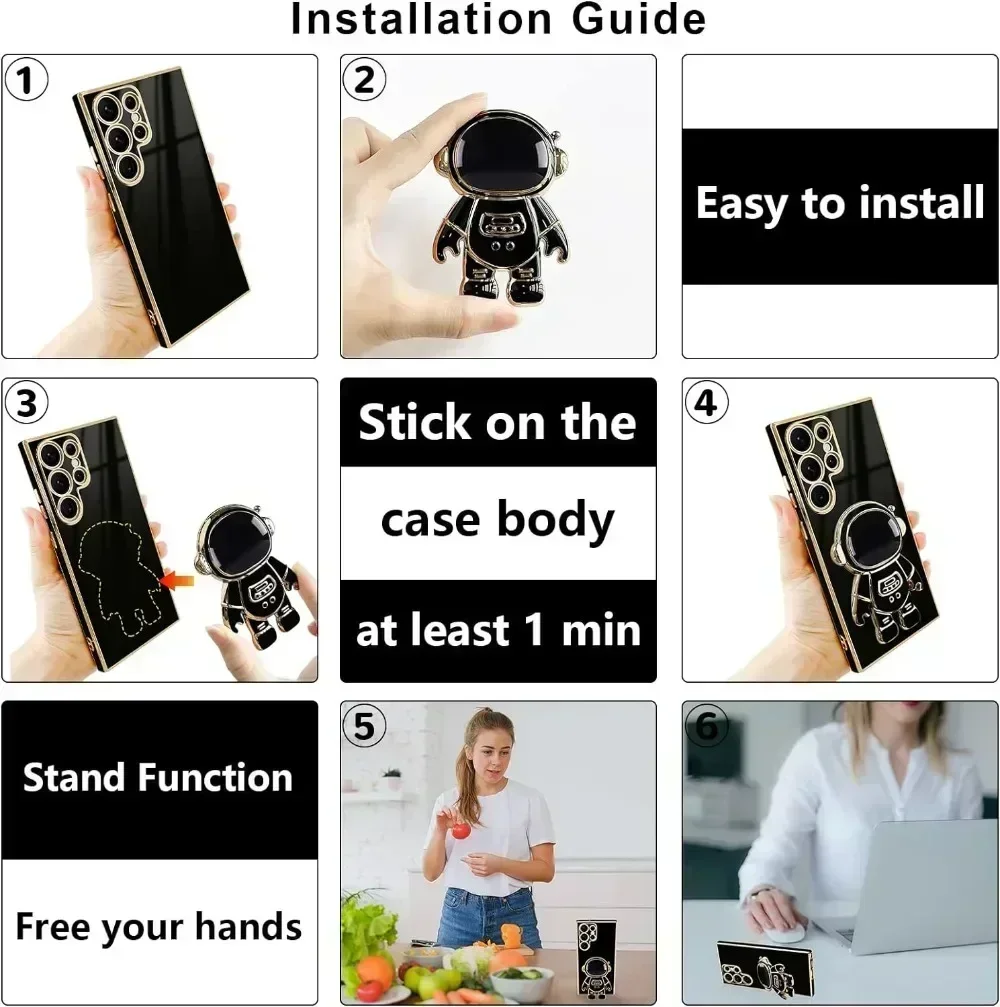 Installation Guide

1

2

Easy to install

3

Stick on the

case body

at least 1 min

4

Stand Function

Free your hands

5

6