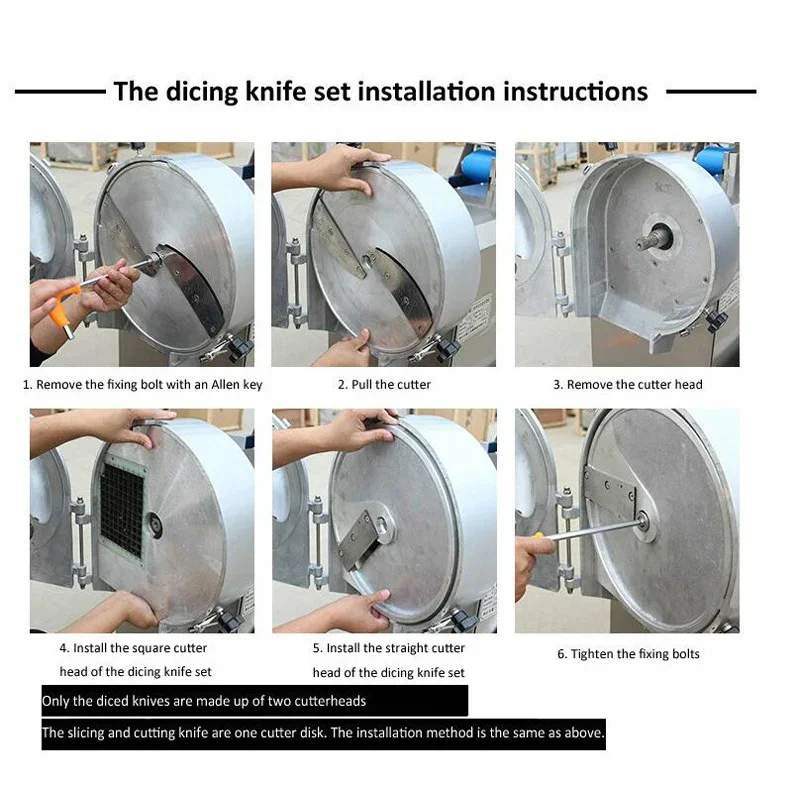 The dicing knife set installation instructions

1. Remove the fixing bolt with an Allen key

2. Pull the cutter

3. Remove the cutter head

4. Install the square cutter head of the dicing knife set

5. Install the straight cutter head of the dicing knife set

6. Tighten the fixing bolts

Only the diced knives are made up of two cutterheads

The slicing and cutting knife are one cutter disk. The installation method is the same as above.