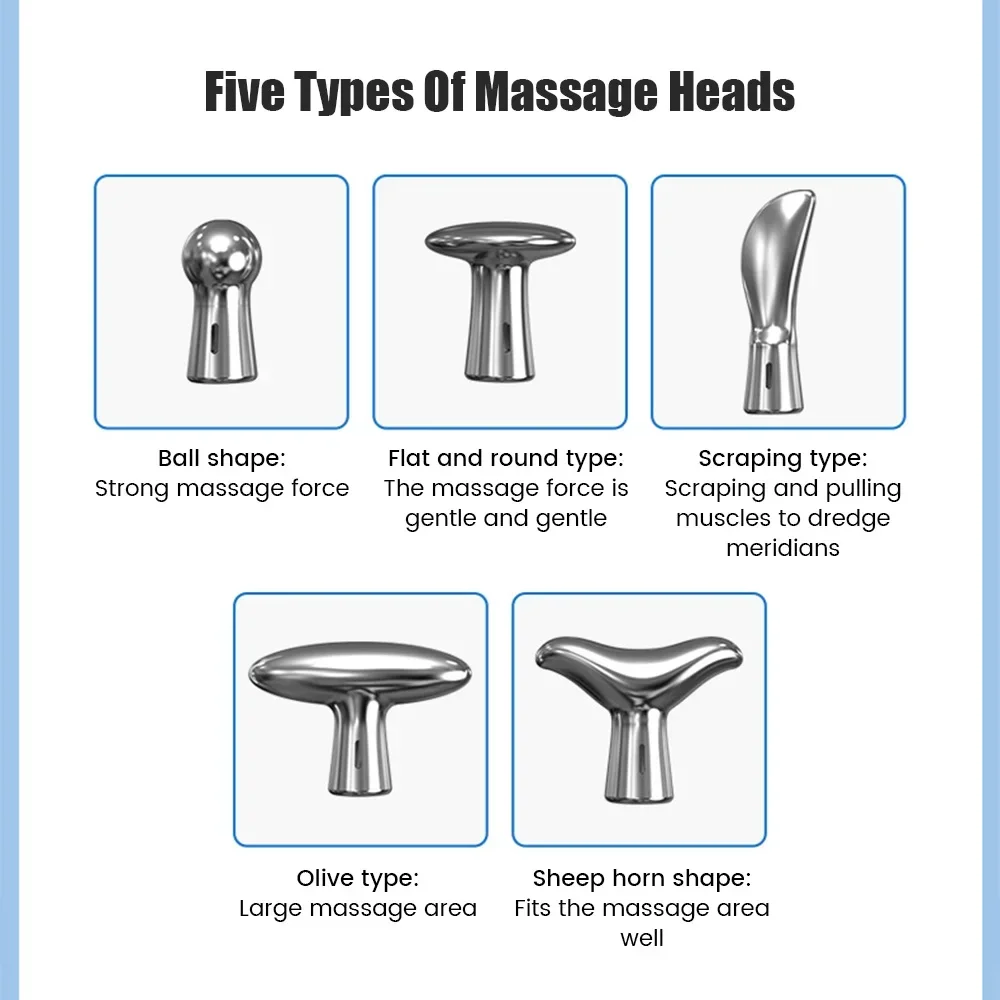 Five Types Of Massage Heads

Ball shape:
Strong massage force

Flat and round type:
The massage force is gentle and gentle

Scraping type:
Scraping and pulling muscles to dredge meridians

Olive type:
Large massage area

Sheep horn shape:
Fits the massage area well