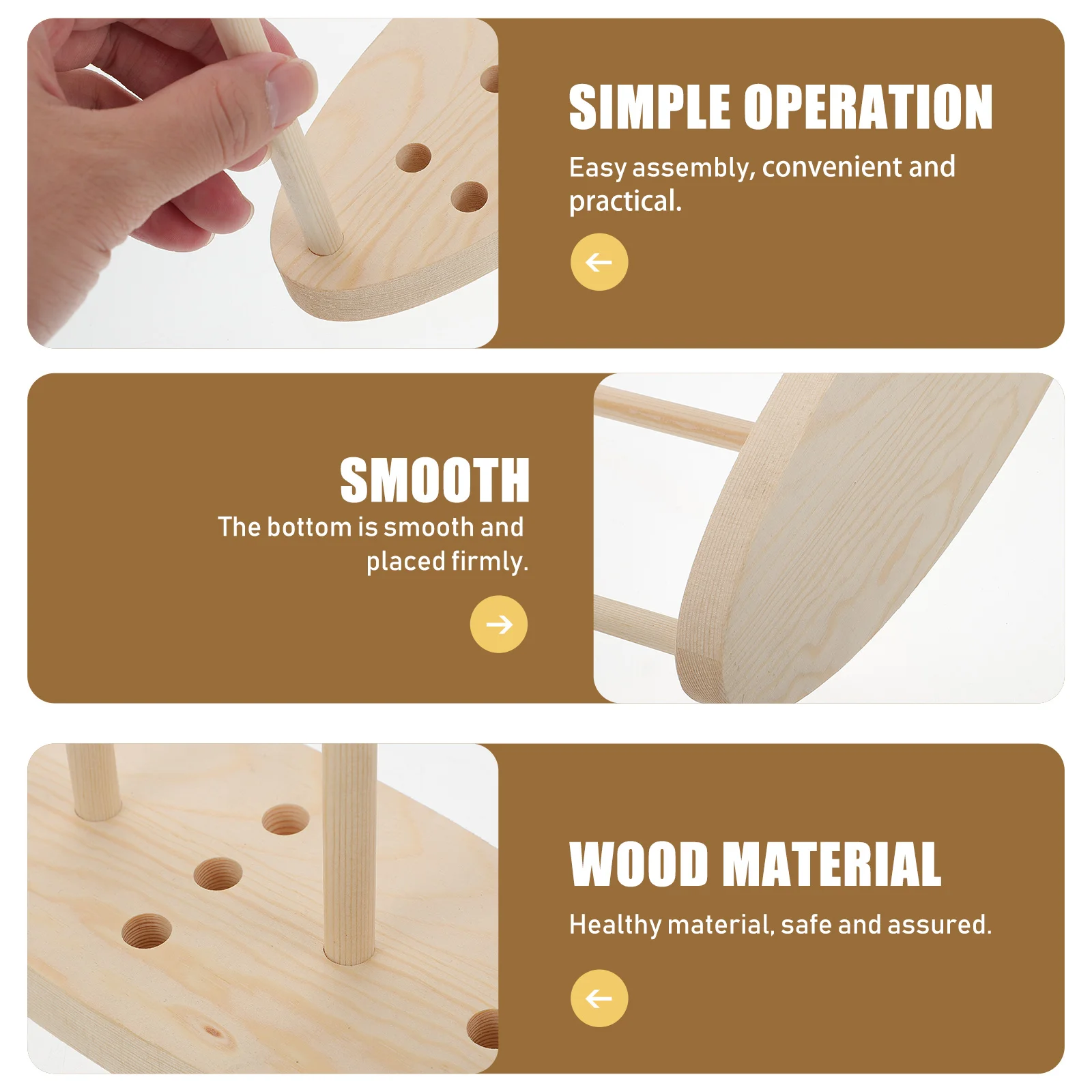 SIMPLE OPERATION

Easy assembly, convenient and practical.

SMOOTH

The bottom is smooth and placed firmly.

WOOD MATERIAL

Healthy material, safe and assured.