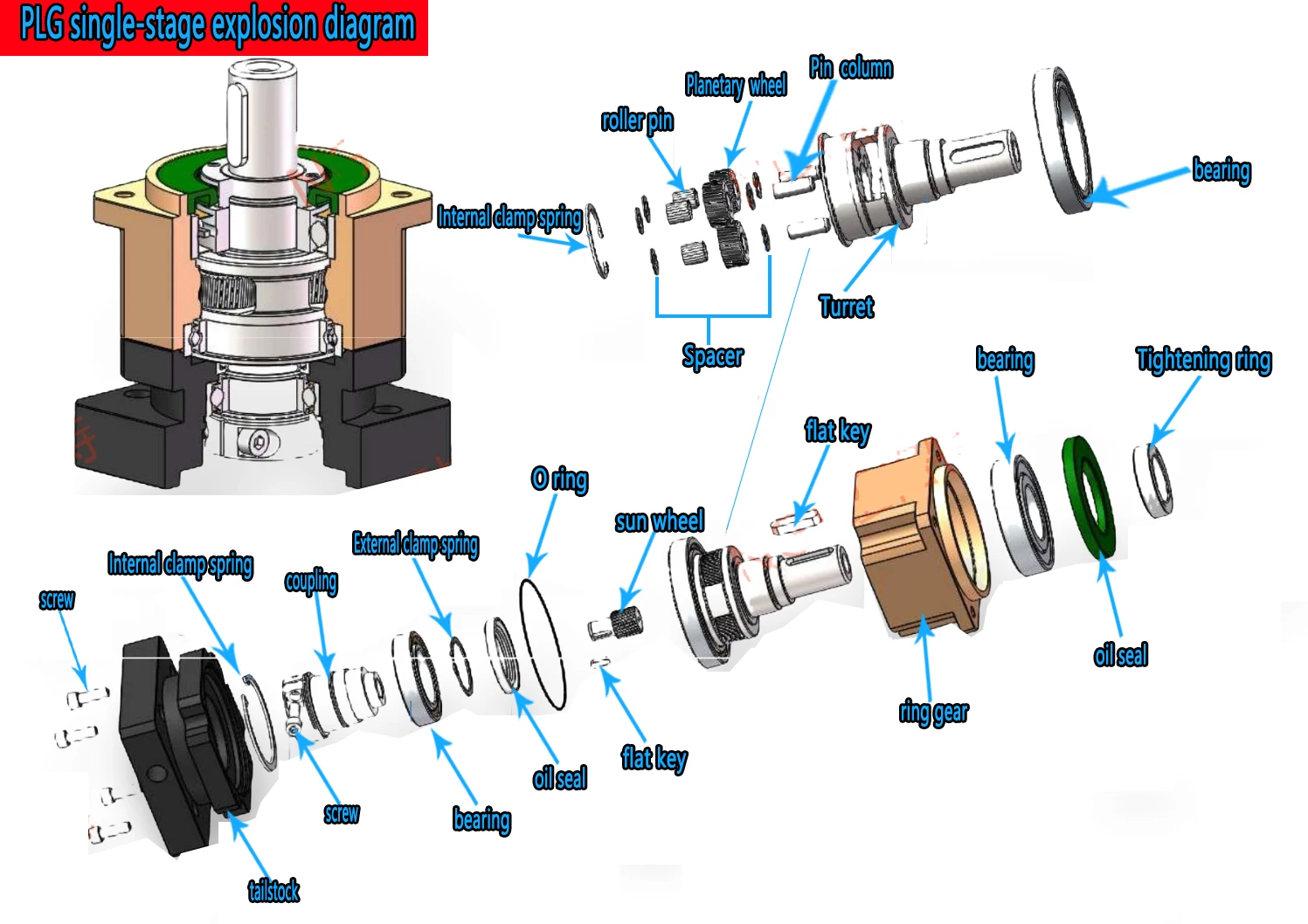 PLG single-stage explosion diagram

Planetary wheel

Pin column

roller pin

bearing

Internal clamp spring

Turret

Spacer

bearing

Tightening ring

flat key

O ring

sun wheel

External clamp spring

Internal clamp spring

coupling

screw

oil seal

ring gear

flat key

oil seal

screw

bearing

tailstock