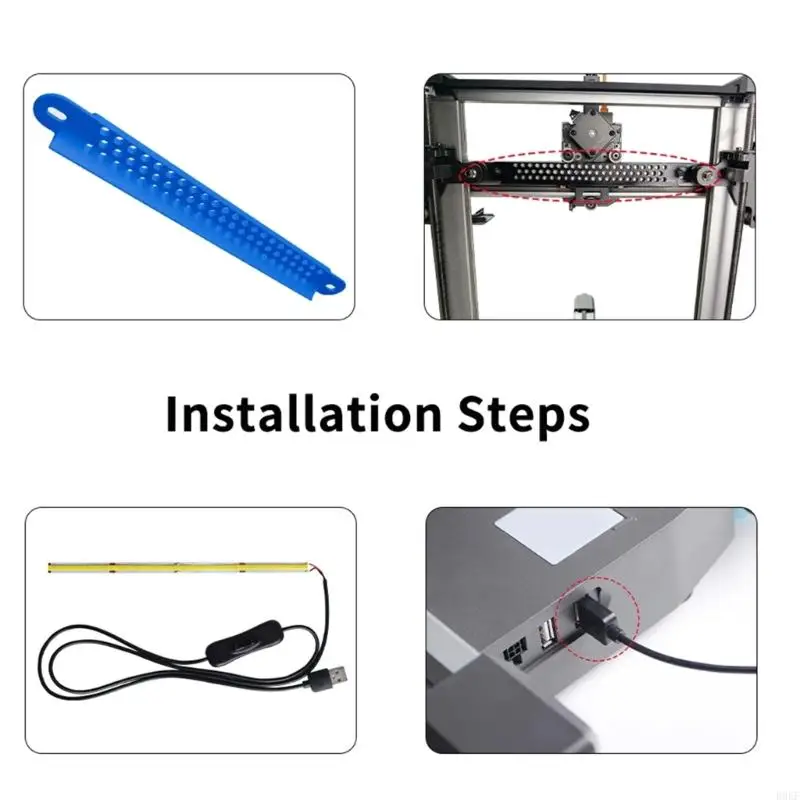 Installation Steps