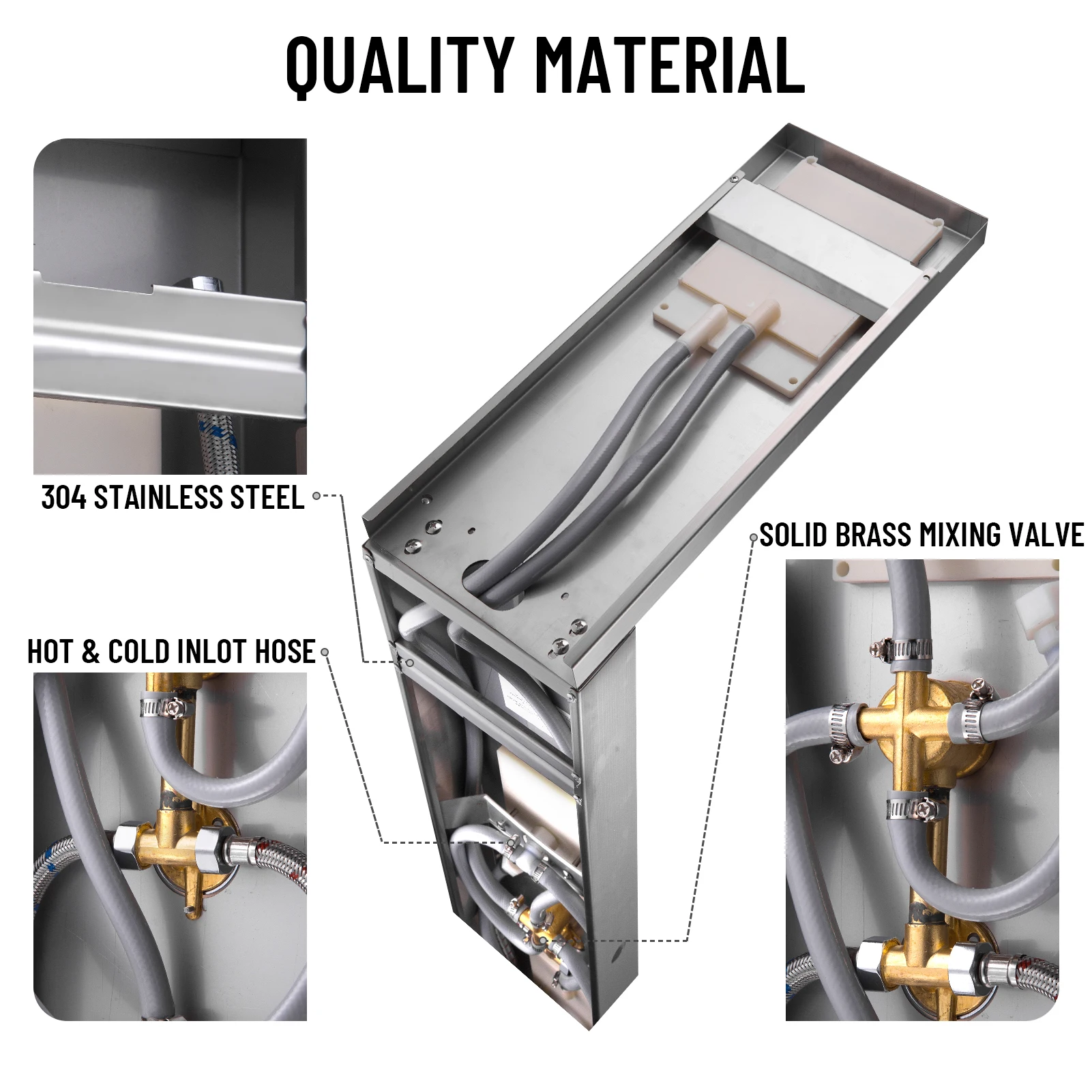 QUALITY MATERIAL

304 STAINLESS STEEL

SOLID BRASS MIXING VALVE

HOT & COLD INLOT HOSE