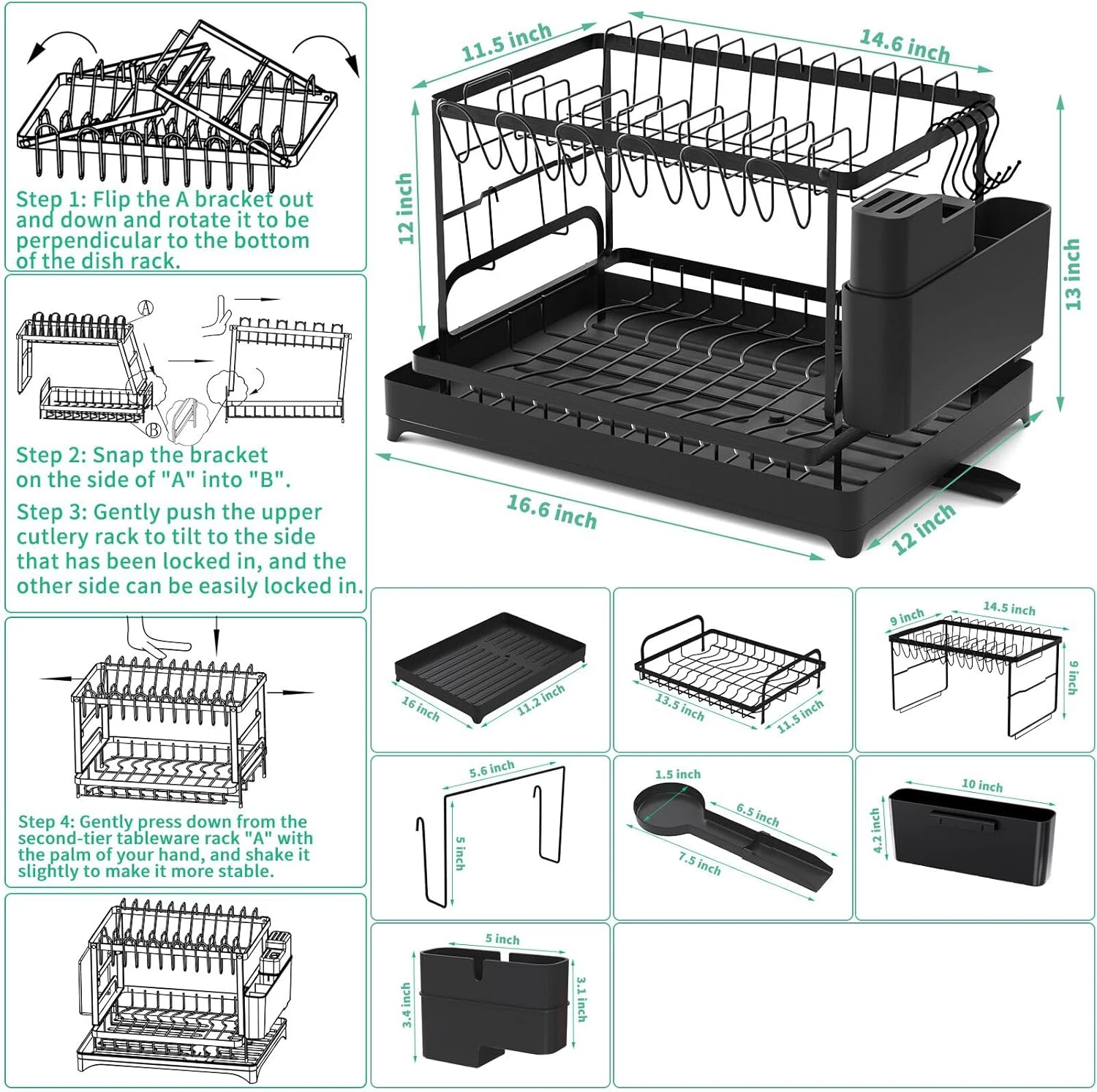 Step 1: Flip the A bracket out and down and rotate it to be perpendicular to the bottom of the dish rack.

A

B

Step 2: Snap the bracket on the side of "A" into "B".

Step 3: Gently push the upper cutlery rack to tilt to the side that has been locked in, and the other side can be easily locked in.

Step 4: Gently press down from the second-tier tableware rack "A" with the palm of your hand, and shake it slightly to make it more stable.

11.5 inch
14.6 inch
12 inch
13 inch
16.6 inch
12 inch

16 inch
11.2 inch

13.5 inch
11.5 inch

9 inch
14.5 inch
9 inch

5.6 inch
5 inch

1.5 inch
6.5 inch
7.5 inch

10 inch
4.2 inch

5 inch
3.4 inch
3.1 inch