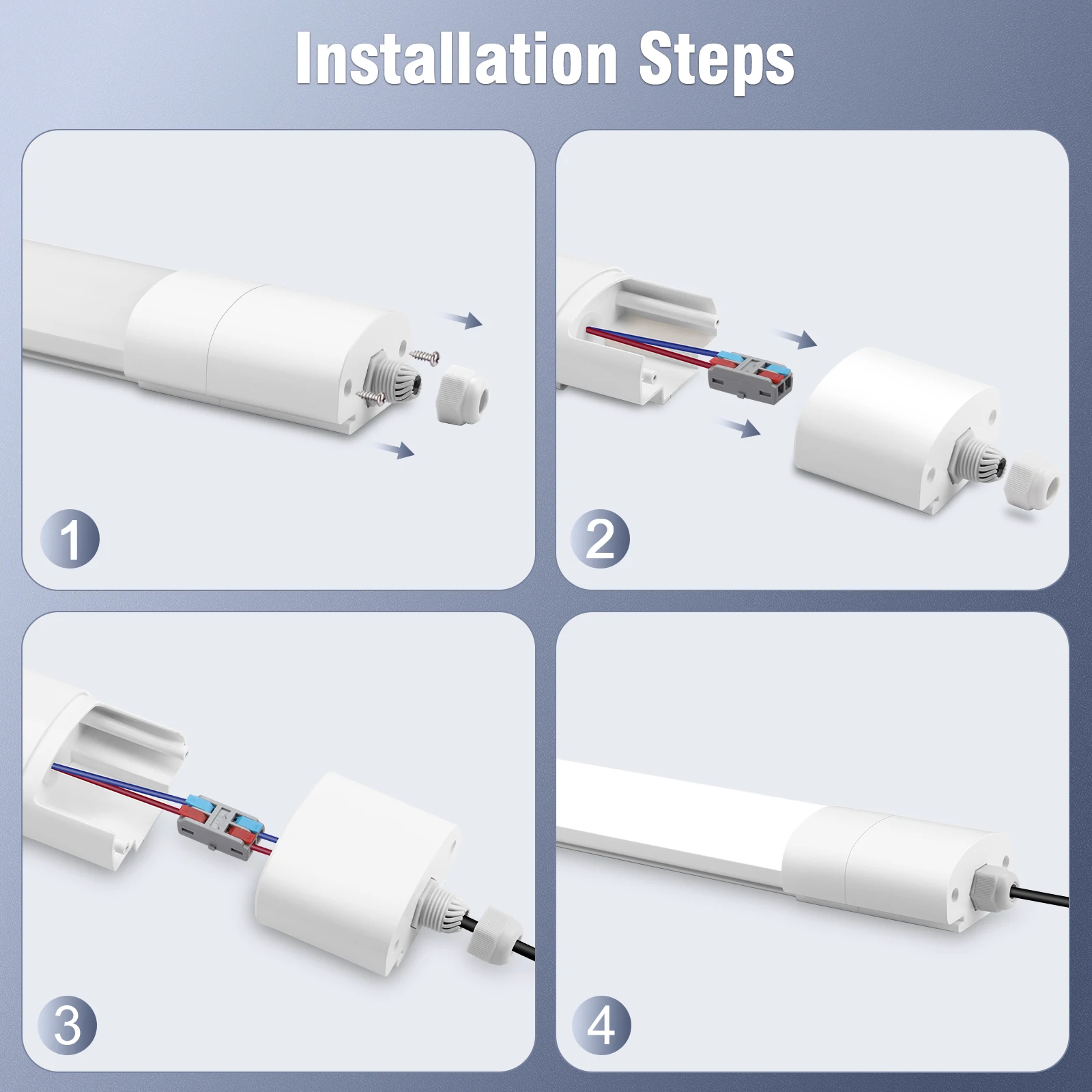 Installation Steps

1

2

3

4