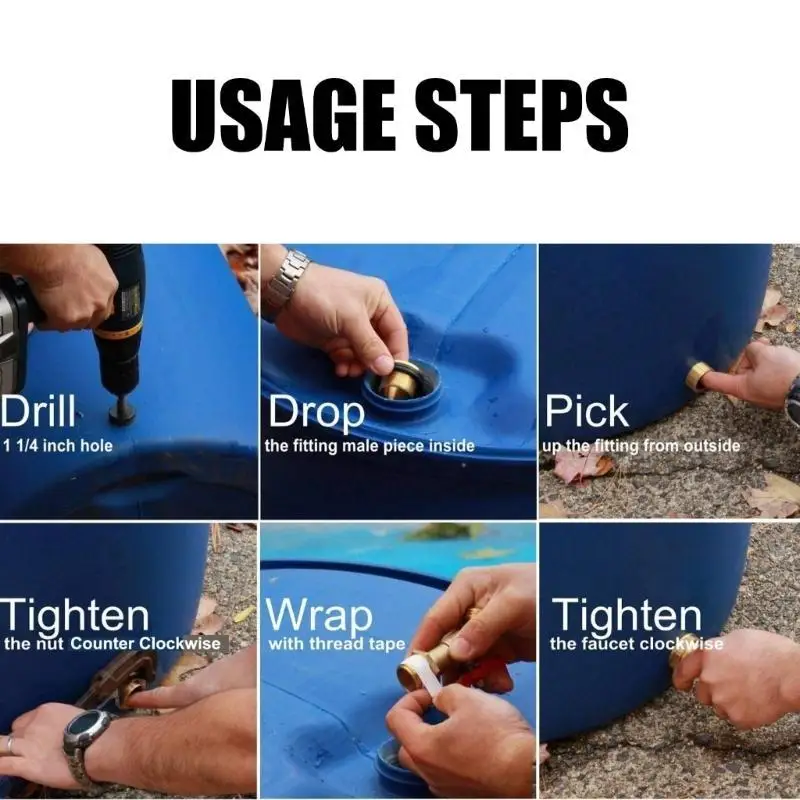 USAGE STEPS

Drill
1 1/4 inch hole

Drop
the fitting male piece inside

Pick
up the fitting from outside

Tighten
the nut Counter Clockwise

Wrap
with thread tape

Tighten
the faucet clockwise