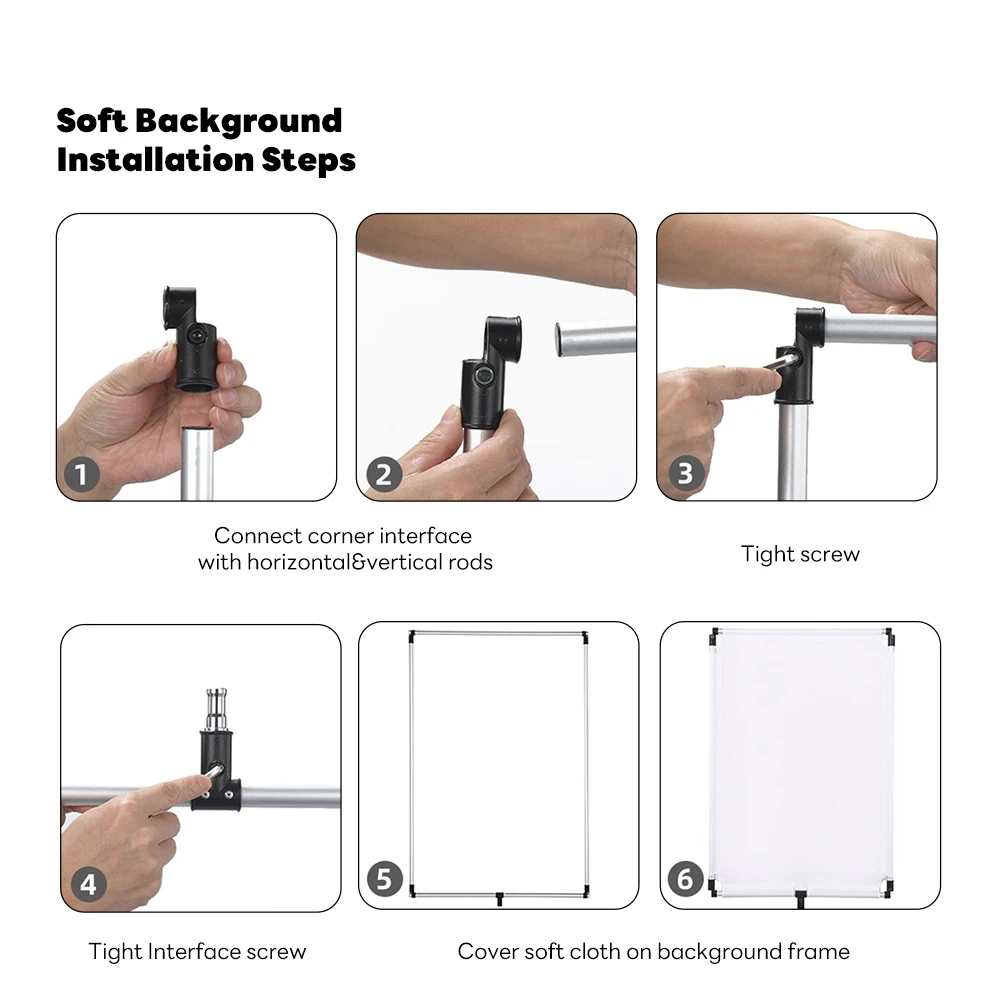 Soft Background Installation Steps

1

2

3

Connect corner interface with horizontal&vertical rods

Tight screw

4

5

6

Tight Interface screw

Cover soft cloth on background frame