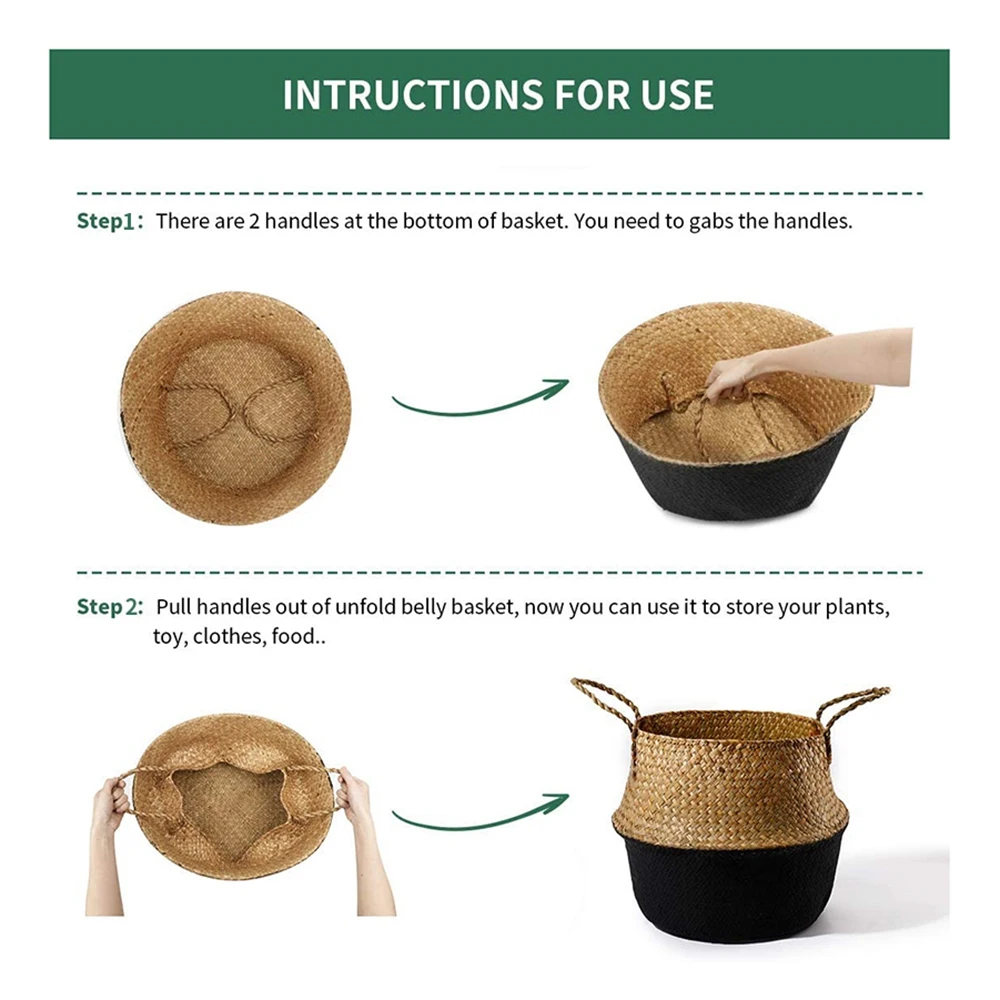 INTRUCTIONS FOR USE

Step1: There are 2 handles at the bottom of basket. You need to gabs the handles.

Step2: Pull handles out of unfold belly basket, now you can use it to store your plants, toy, clothes, food..