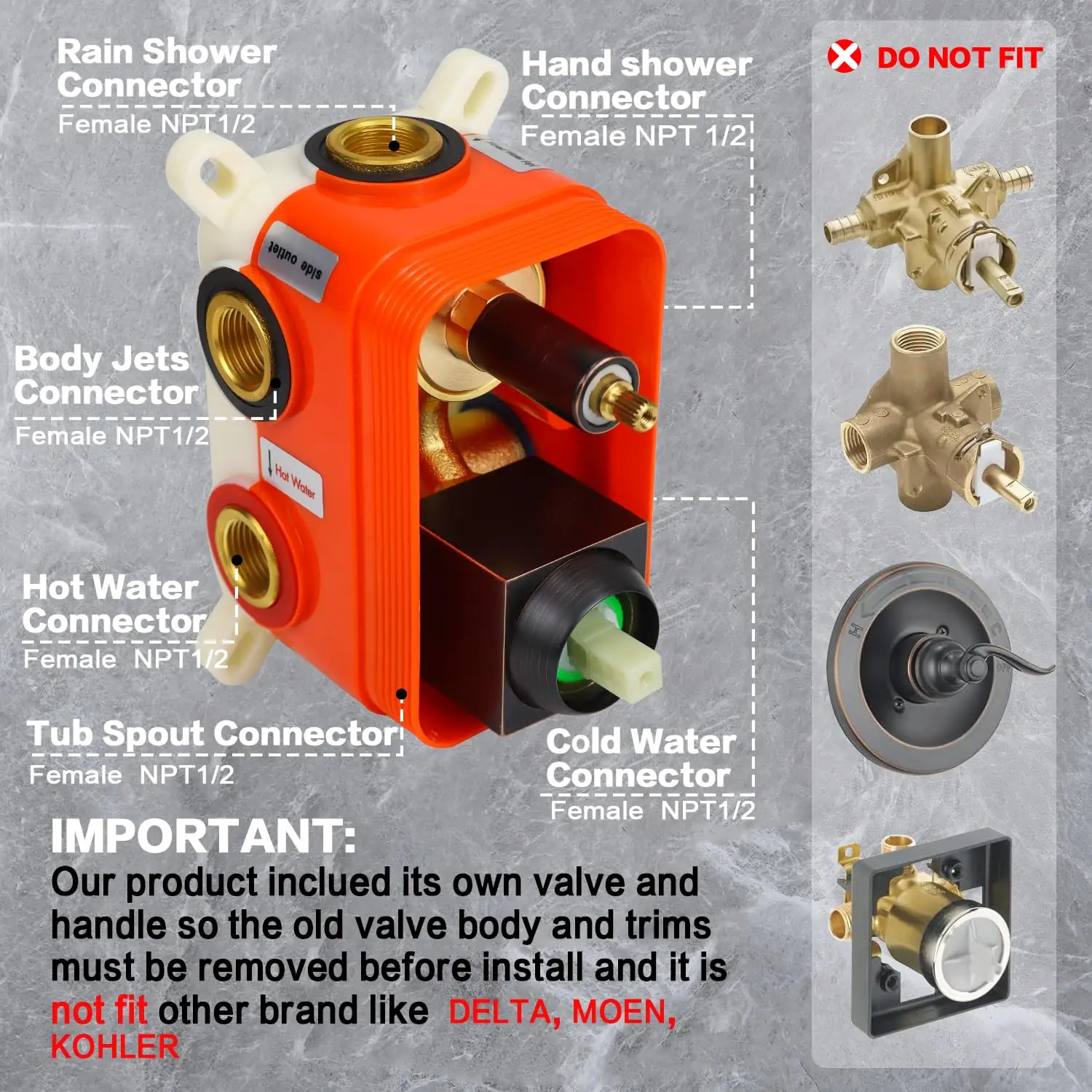 Rain Shower Connector
Female NPT1/2

Hand shower Connector
Female NPT 1/2

DO NOT FIT

side outlet

Body Jets Connector
Female NPT1/2

Hot Water

Hot Water Connector
Female NPT1/2

Tub Spout Connector
Female NPT1/2

Cold Water Connector
Female NPT1/2

IMPORTANT:
Our product inclued its own valve and handle so the old valve body and trims must be removed before install and it is not fit other brand like DELTA, MOEN, KOHLER