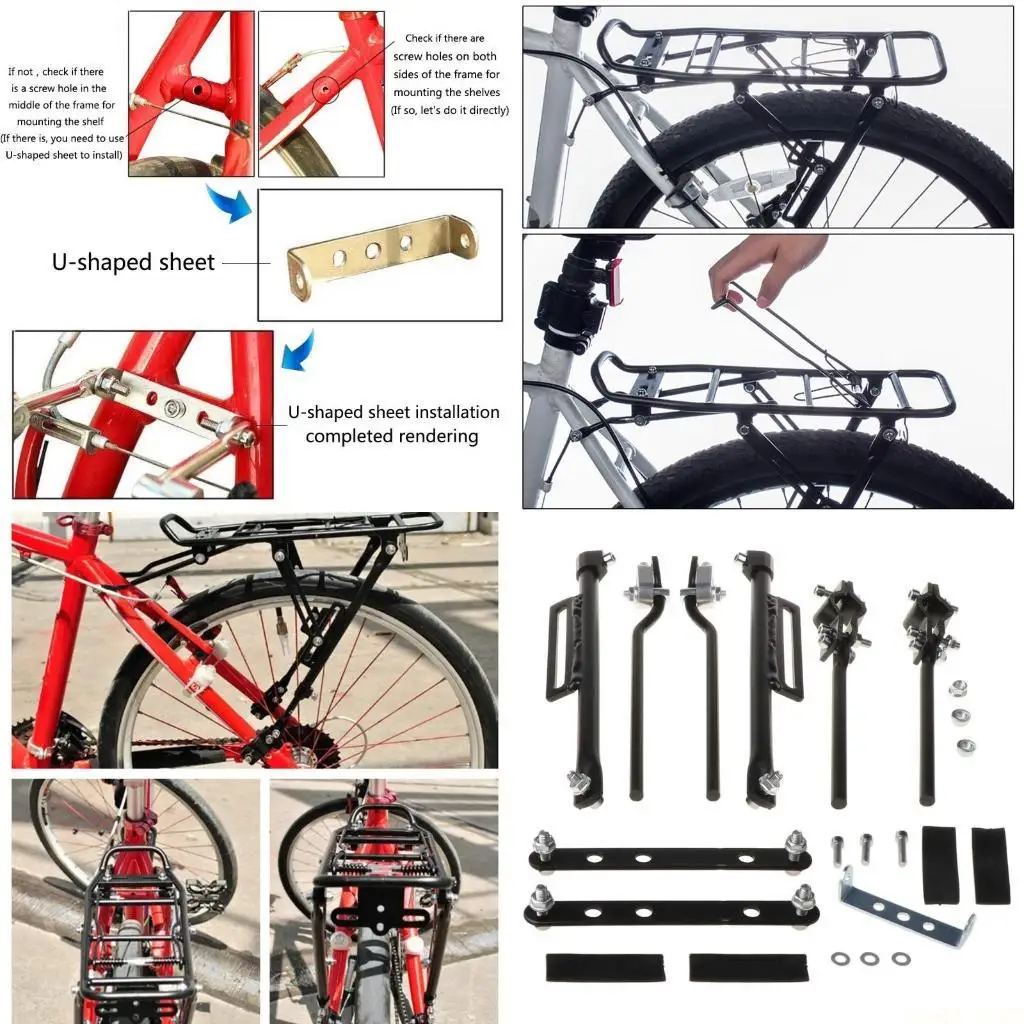 If not , check if there is a screw hole in the middle of the frame for mounting the shelf (If there is, you need to use U-shaped sheet to install)

Check if there are screw holes on both sides of the frame for mounting the shelves (If so, let's do it directly)

U-shaped sheet

U-shaped sheet installation completed rendering