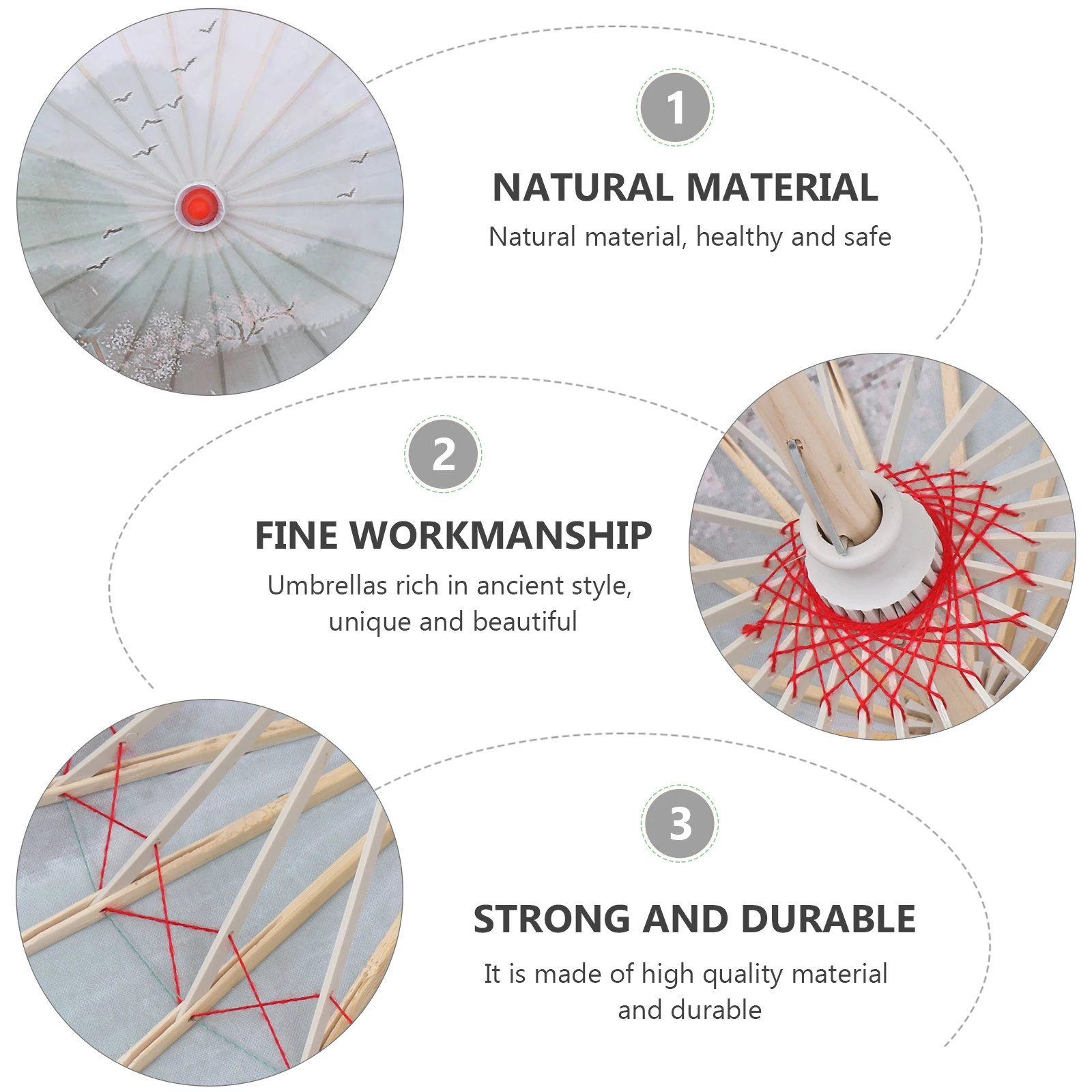 1

NATURAL MATERIAL

Natural material, healthy and safe

2

FINE WORKMANSHIP

Umbrellas rich in ancient style, unique and beautiful

3

STRONG AND DURABLE

It is made of high quality material and durable