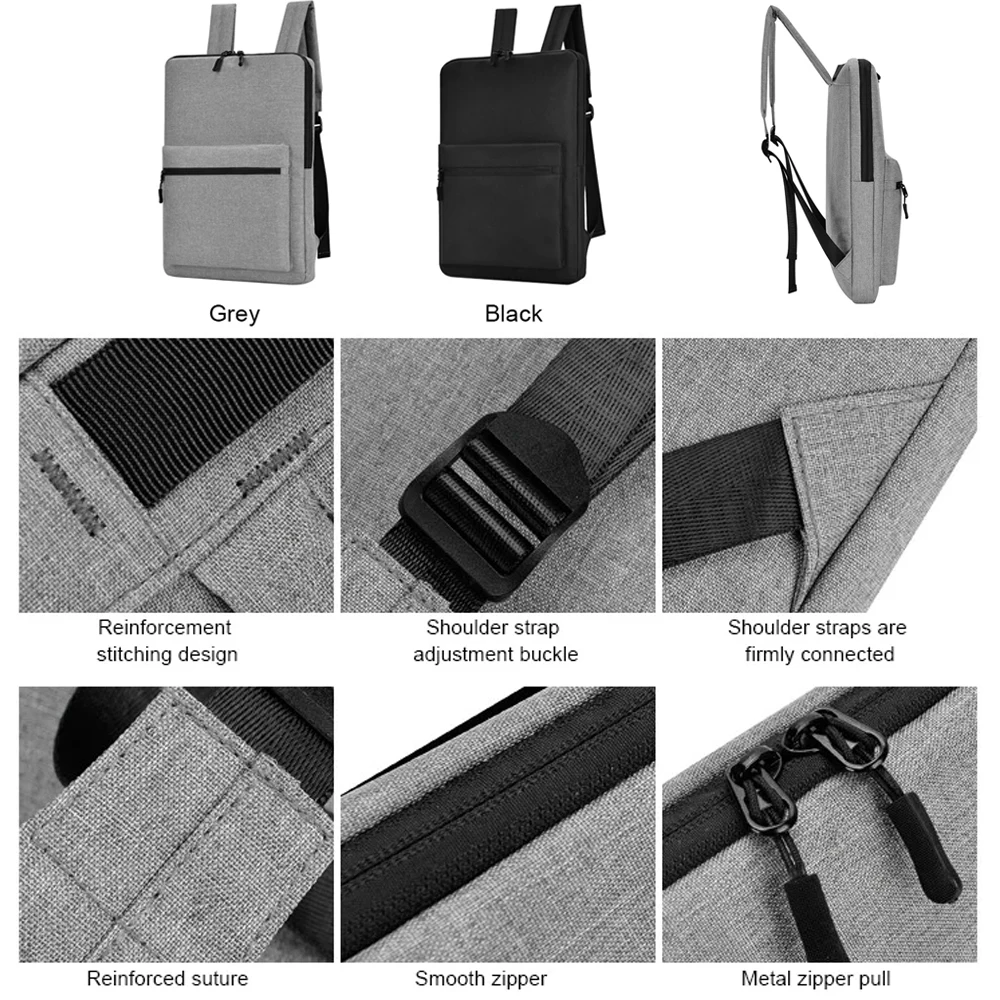 Grey

Black

Reinforcement stitching design

Shoulder strap adjustment buckle

Shoulder straps are firmly connected

Reinforced suture

Smooth zipper

Metal zipper pull