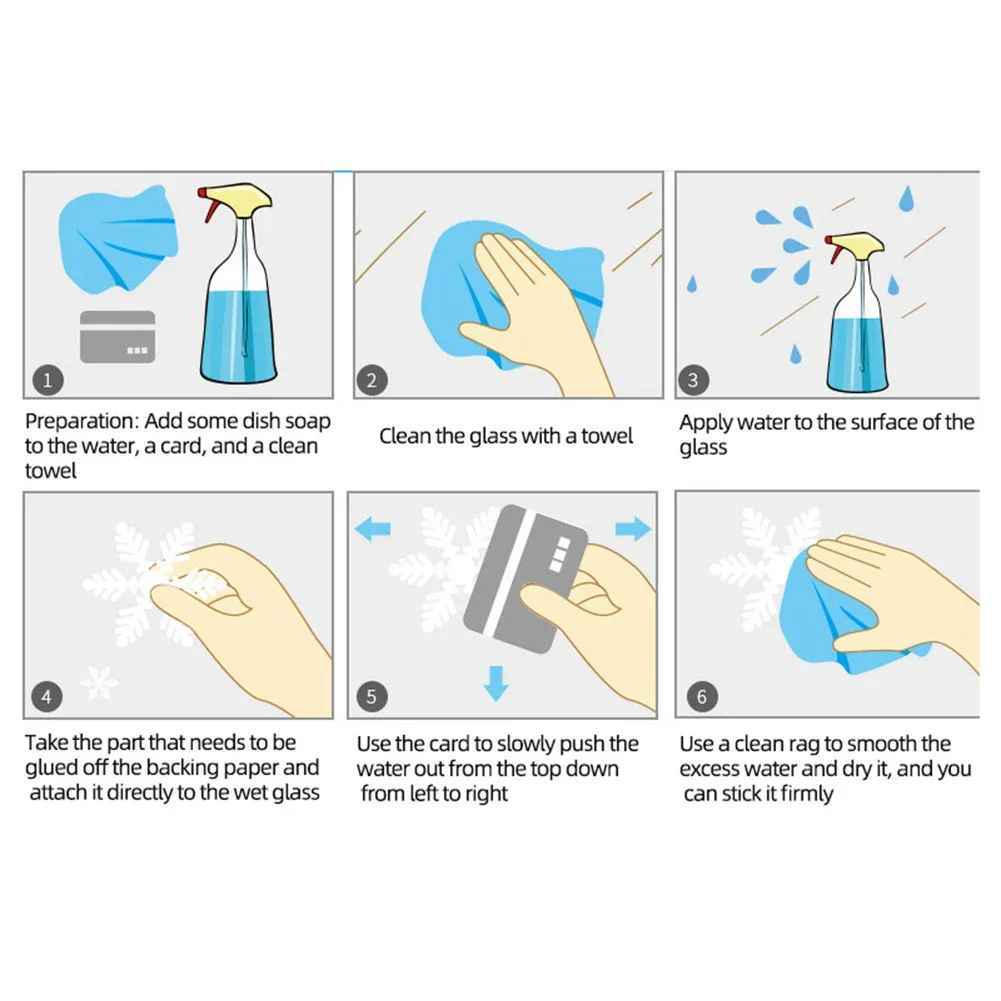 1

Preparation: Add some dish soap to the water, a card, and a clean towel

2

Clean the glass with a towel

3

Apply water to the surface of the glass

4

Take the part that needs to be glued off the backing paper and attach it directly to the wet glass

5

Use the card to slowly push the water out from the top down from left to right

6

Use a clean rag to smooth the excess water and dry it, and you can stick it firmly