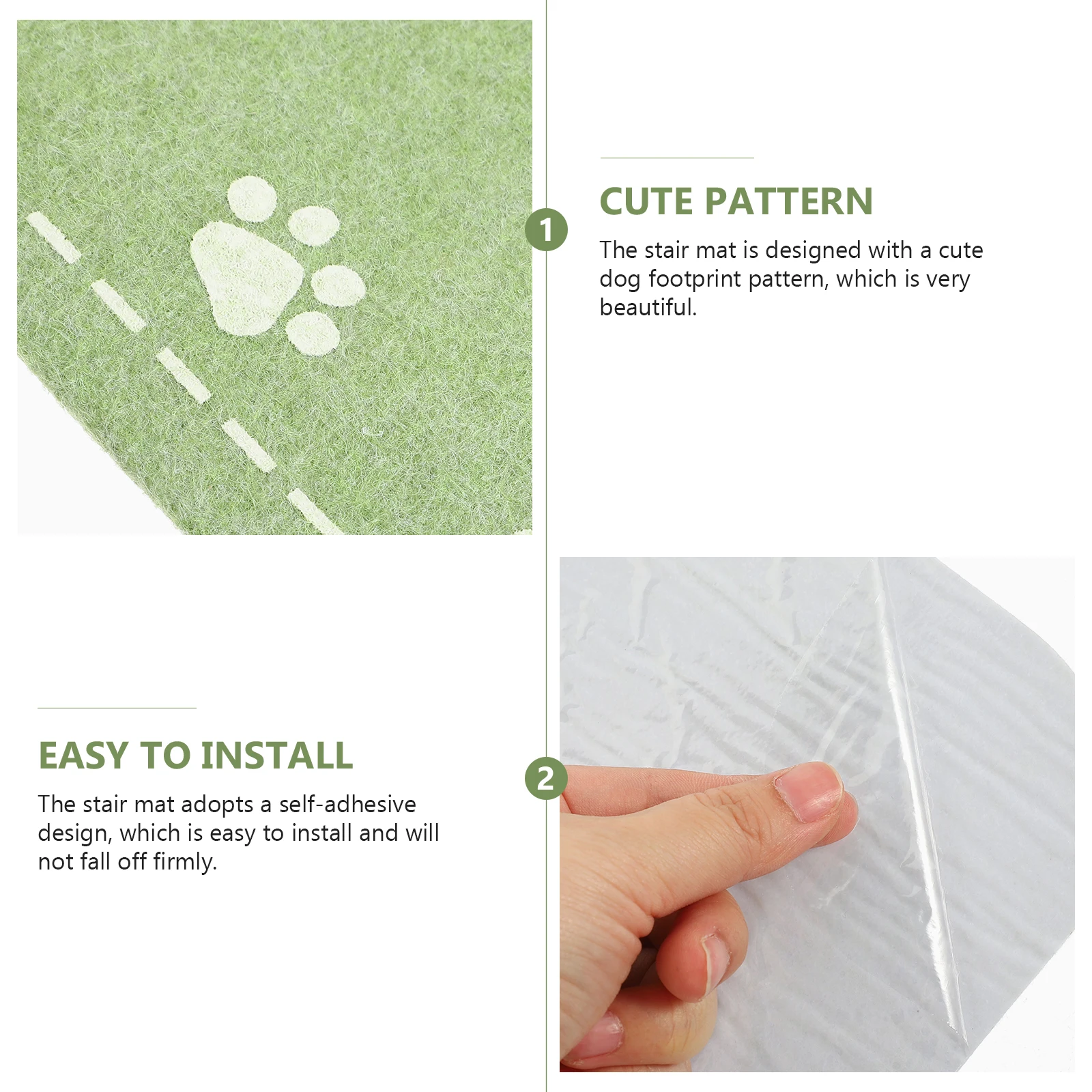 1

CUTE PATTERN

The stair mat is designed with a cute dog footprint pattern, which is very beautiful.

2

EASY TO INSTALL

The stair mat adopts a self-adhesive design, which is easy to install and will not fall off firmly.