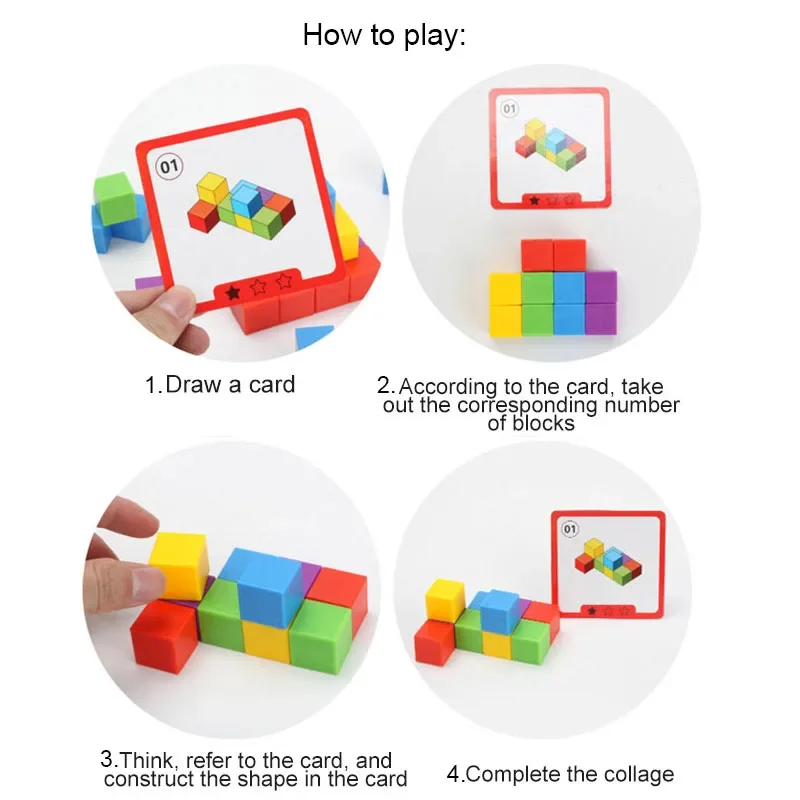 How to play:

01

01

1.Draw a card

2.According to the card, take out the corresponding number of blocks

01

3.Think, refer to the card, and construct the shape in the card

4.Complete the collage