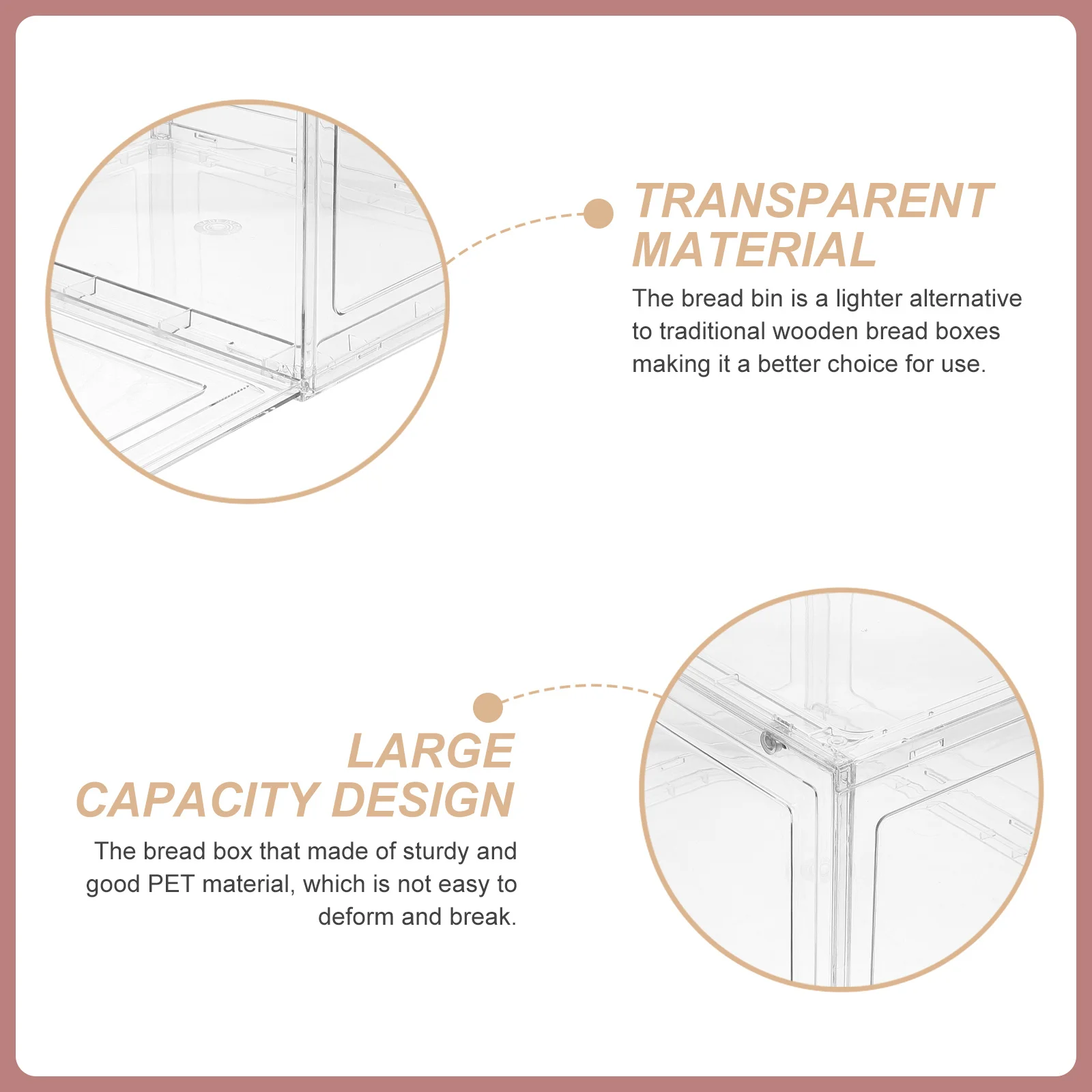 TRANSPARENT MATERIAL

The bread bin is a lighter alternative to traditional wooden bread boxes making it a better choice for use.

LARGE CAPACITY DESIGN

The bread box that made of sturdy and good PET material, which is not easy to deform and break.