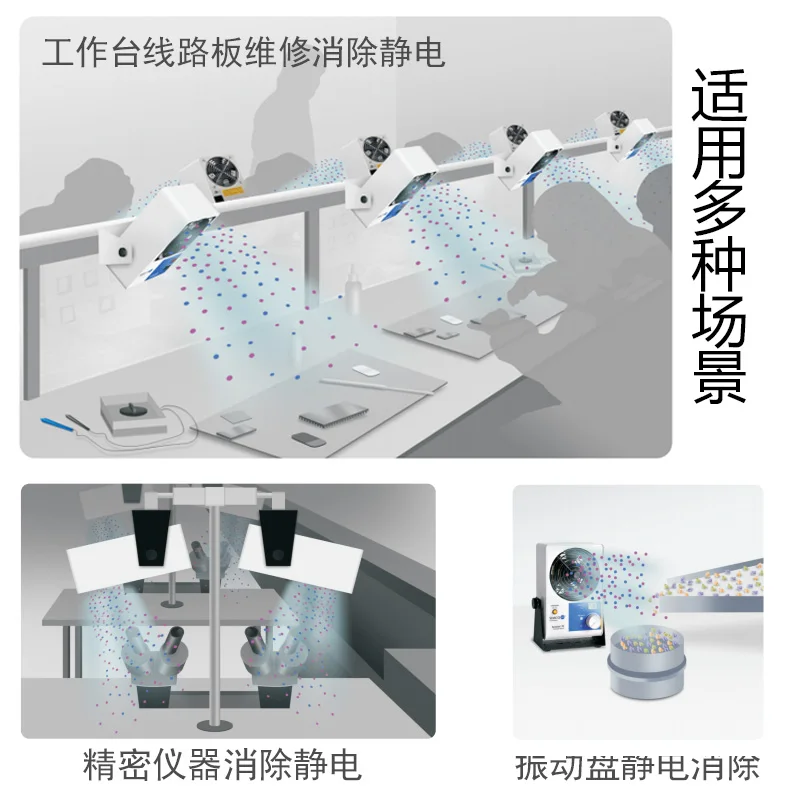 工作台线路板维修消除静电

适用多种场景

精密仪器消除静电

振动盘静电消除