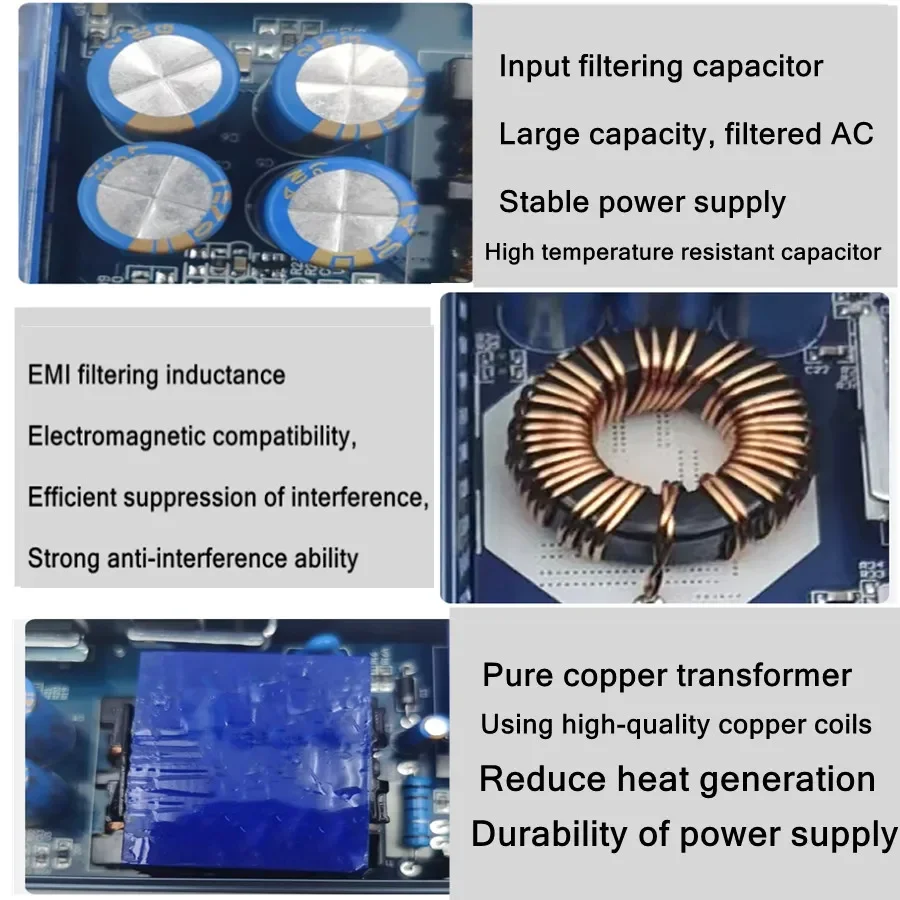 Input filtering capacitor

Large capacity, filtered AC

Stable power supply

High temperature resistant capacitor

EMI filtering inductance

Electromagnetic compatibility,

Efficient suppression of interference,

Strong anti-interference ability

Pure copper transformer

Using high-quality copper coils

Reduce heat generation

Durability of power supply