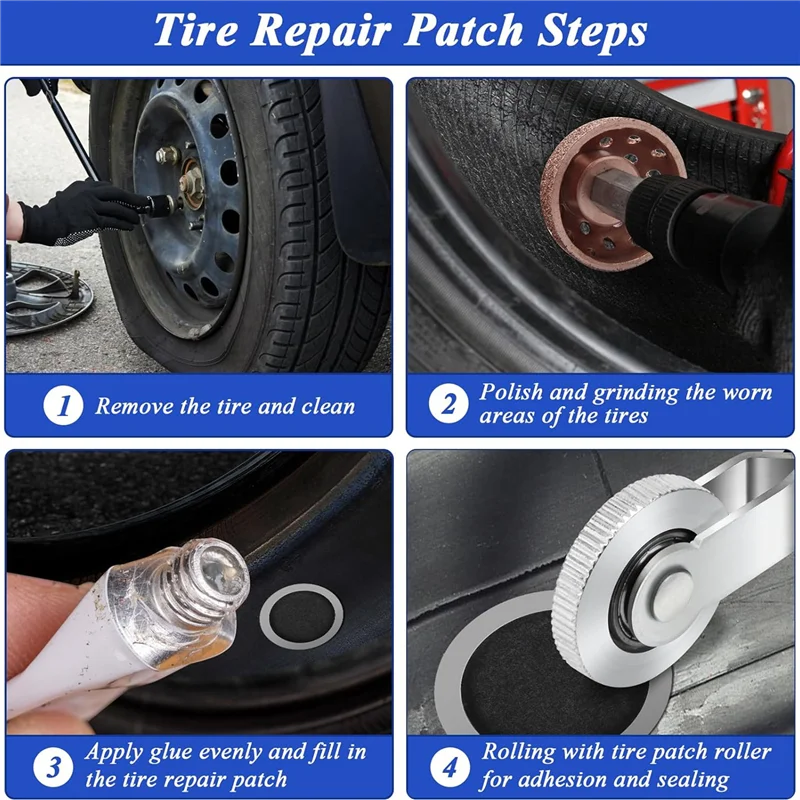 Tire Repair Patch Steps

1 Remove the tire and clean

2 Polish and grinding the worn areas of the tires

3 Apply glue evenly and fill in the tire repair patch

4 Rolling with tire patch roller for adhesion and sealing