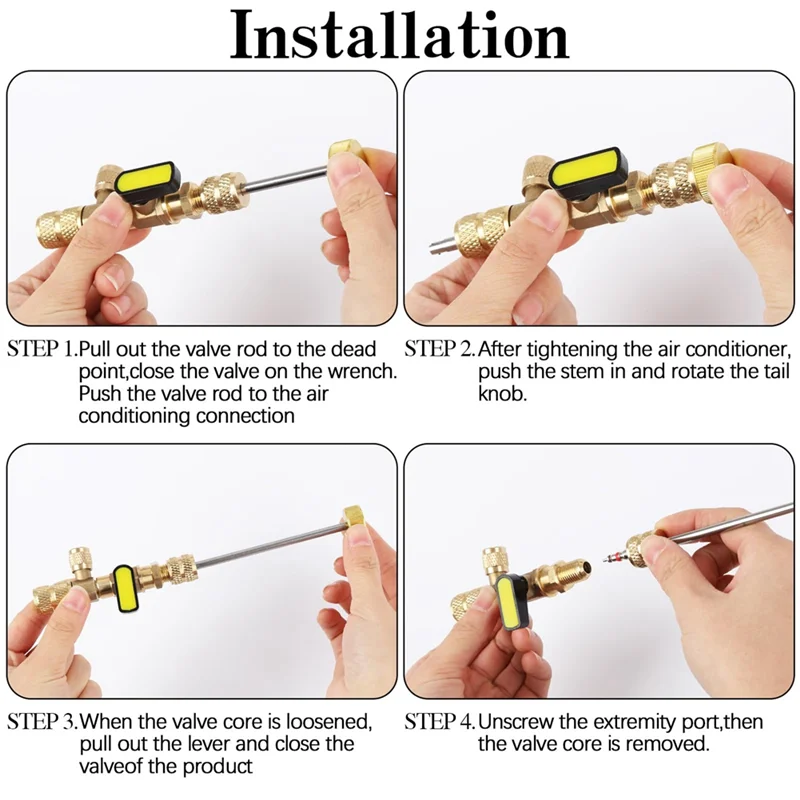 Installation

STEP 1.Pull out the valve rod to the dead point,close the valve on the wrench. Push the valve rod to the air conditioning connection

STEP 2.After tightening the air conditioner, push the stem in and rotate the tail knob.

STEP 3.When the valve core is loosened, pull out the lever and close the valveof the product

STEP 4.Unscrew the extremity port,then the valve core is removed.