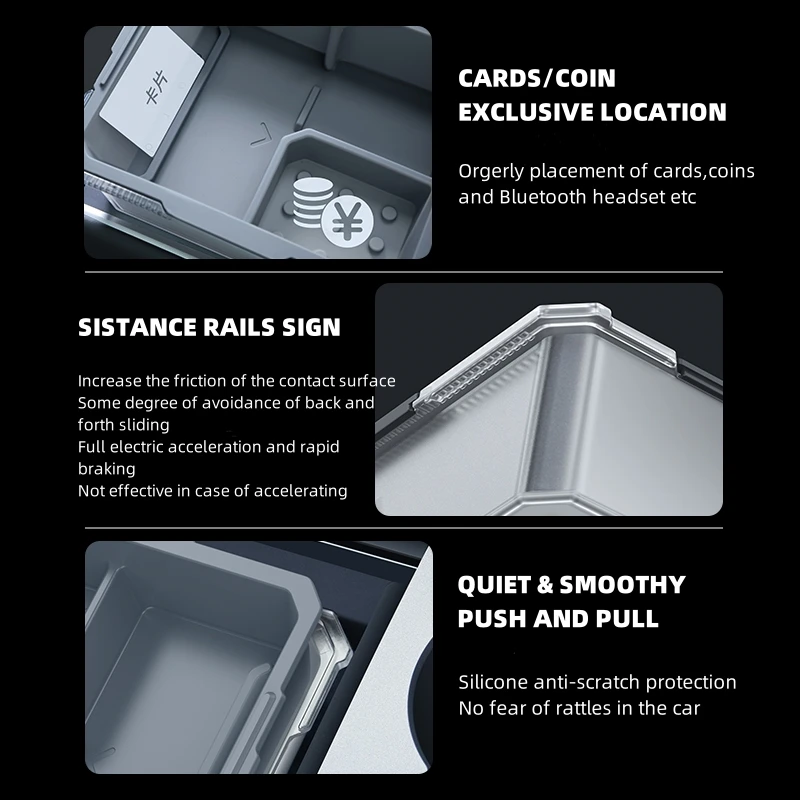 卡片

¥

CARDS/COIN
EXCLUSIVE LOCATION

Orgerly placement of cards,coins and Bluetooth headset etc

SISTANCE RAILS SIGN

Increase the friction of the contact surface
Some degree of avoidance of back and forth sliding
Full electric acceleration and rapid braking
Not effective in case of accelerating

QUIET & SMOOTHY
PUSH AND PULL

Silicone anti-scratch protection
No fear of rattles in the car