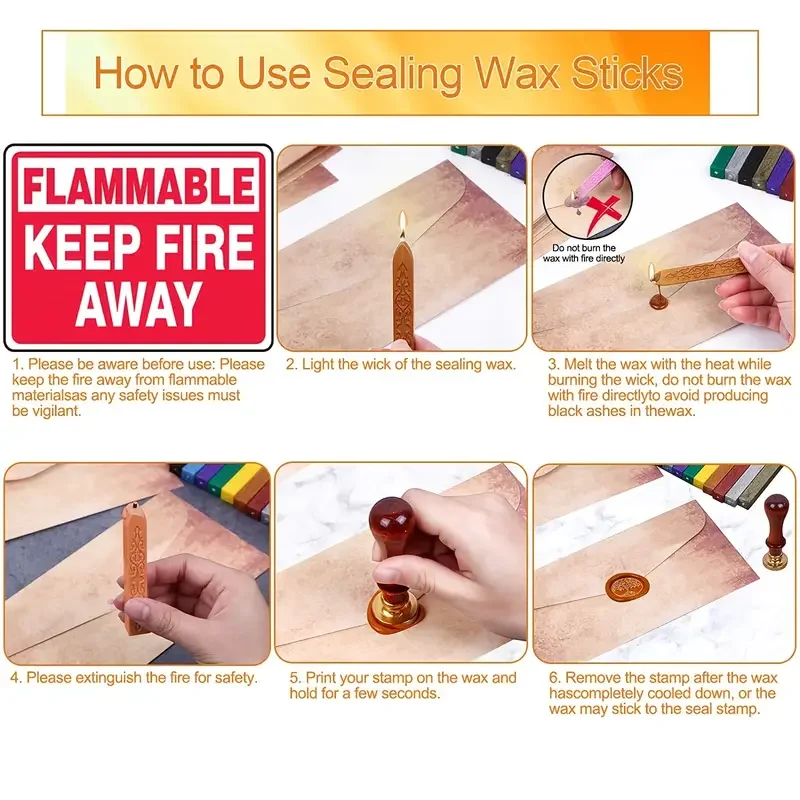 How to Use Sealing Wax Sticks

FLAMMABLE
KEEP FIRE AWAY

1. Please be aware before use: Please keep the fire away from flammable materialsas any safety issues must be vigilant.

2. Light the wick of the sealing wax.

Do not burn the wax with fire directly

3. Melt the wax with the heat while burning the wick, do not burn the wax with fire directlyto avoid producing black ashes in thewax.

4. Please extinguish the fire for safety.

5. Print your stamp on the wax and hold for a few seconds.

6. Remove the stamp after the wax hascompletely cooled down, or the wax may stick to the seal stamp.