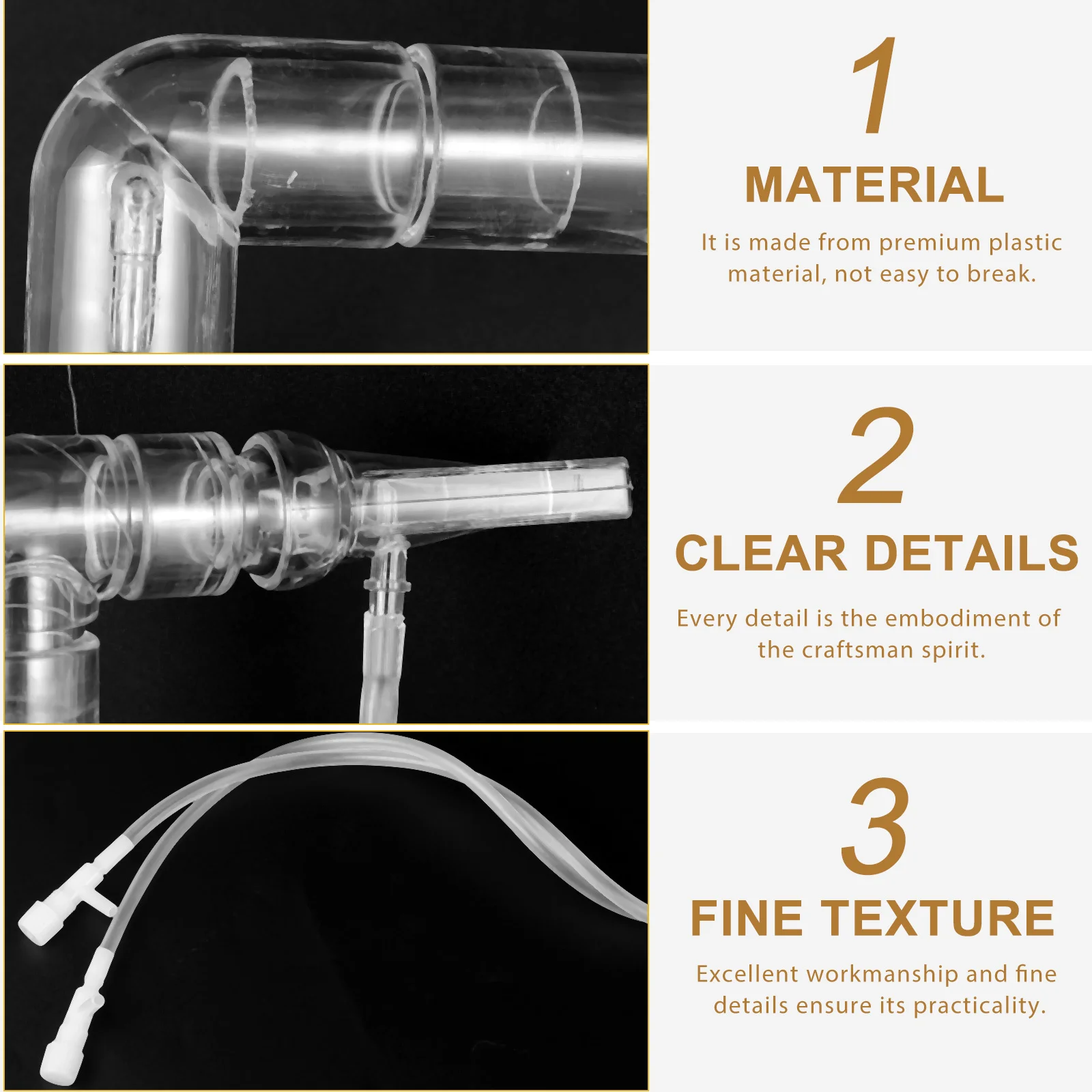 1

MATERIAL

It is made from premium plastic material, not easy to break.

2

CLEAR DETAILS

Every detail is the embodiment of the craftsman spirit.

3

FINE TEXTURE

Excellent workmanship and fine details ensure its practicality.