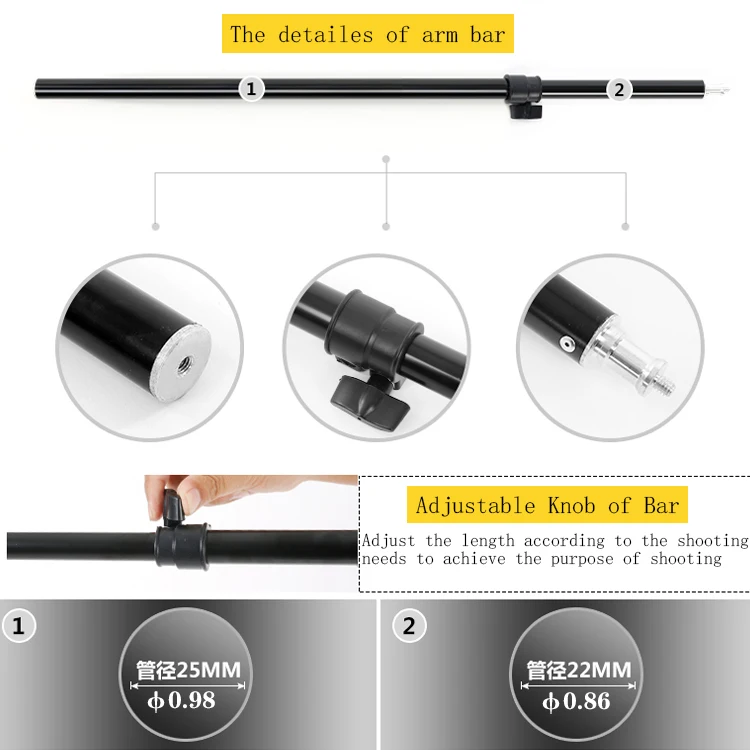 The detailes of arm bar

1

2

Adjustable Knob of Bar

Adjust the length according to the shooting needs to achieve the purpose of shooting

1

管径25MM
ϕ0.98

2

管径22MM
ϕ0.86