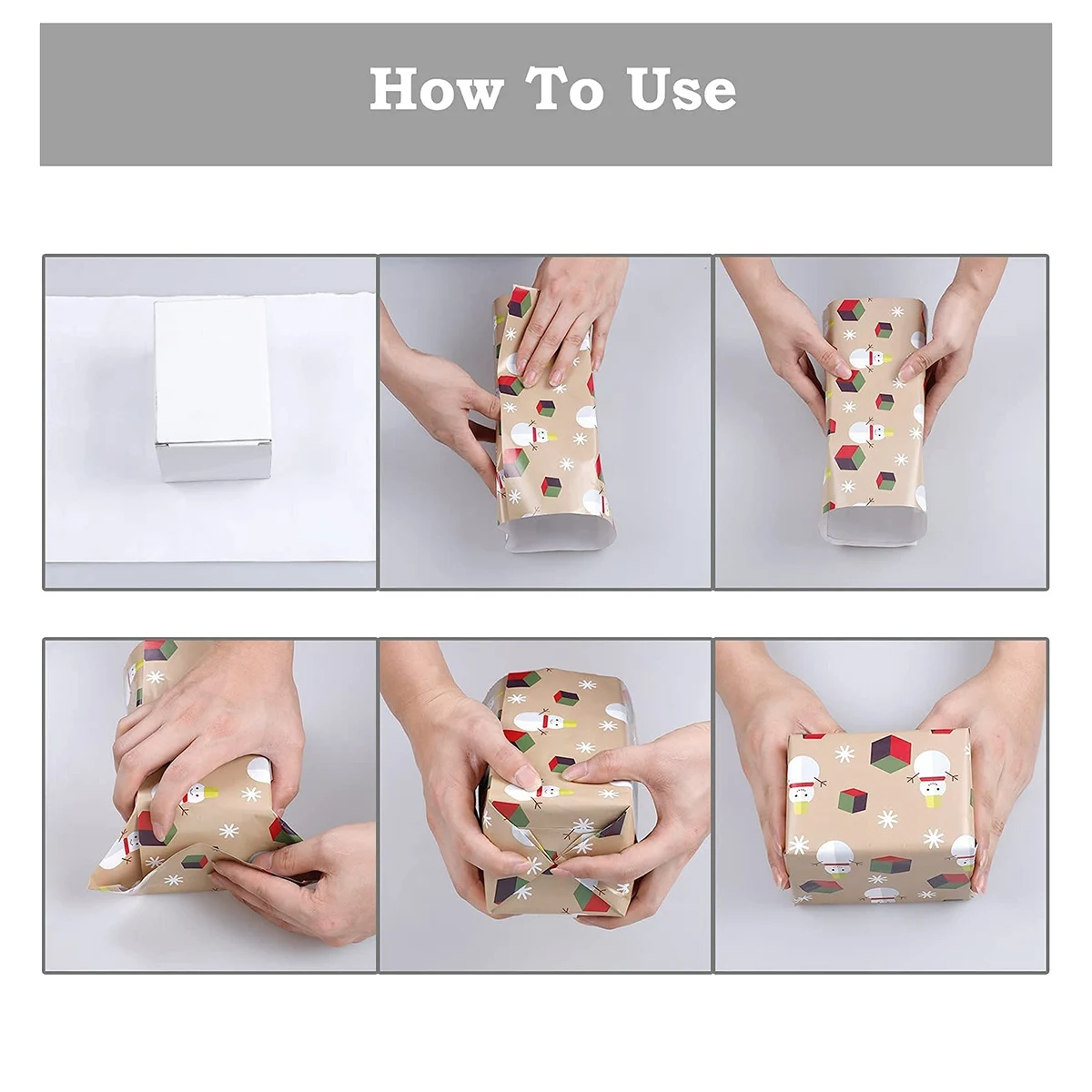 How To Use