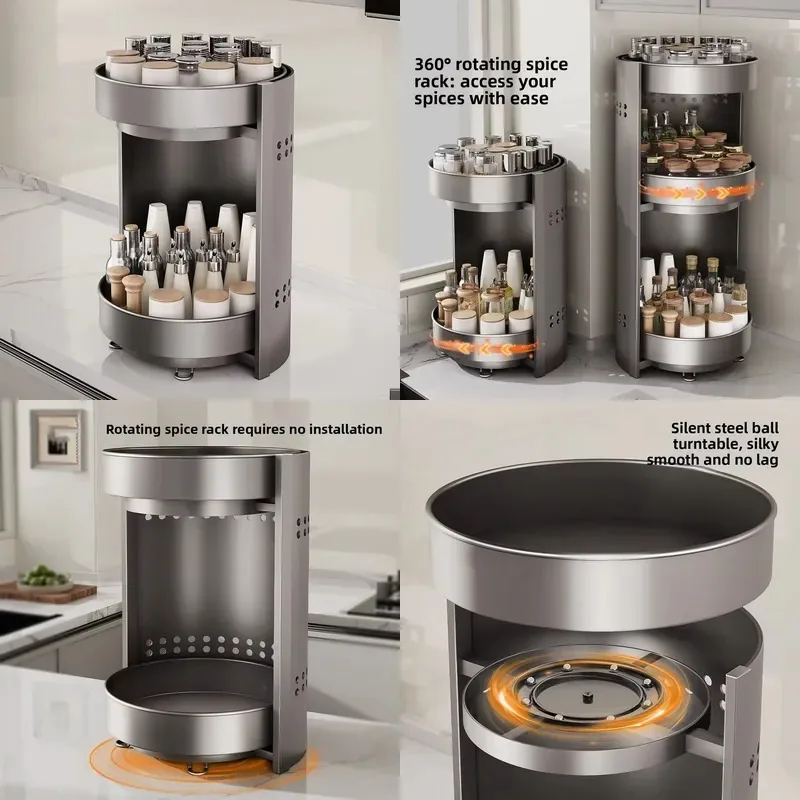 360° rotating spice rack: access your spices with ease

Rotating spice rack requires no installation

Silent steel ball turntable, silky smooth and no lag