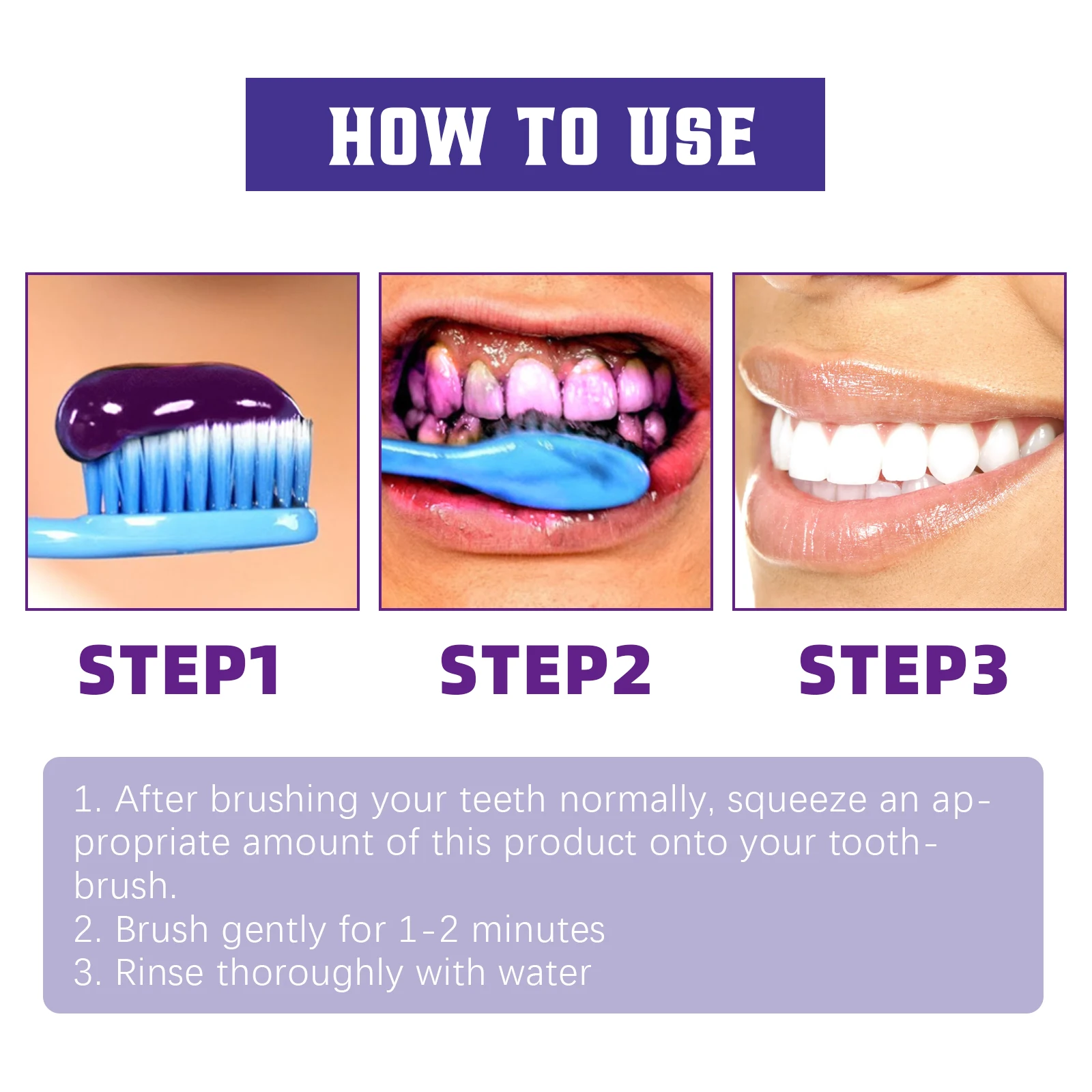 HOW TO USE

STEP1

STEP2

STEP3

1. After brushing your teeth normally, squeeze an appropriate amount of this product onto your toothbrush.
2. Brush gently for 1-2 minutes
3. Rinse thoroughly with water