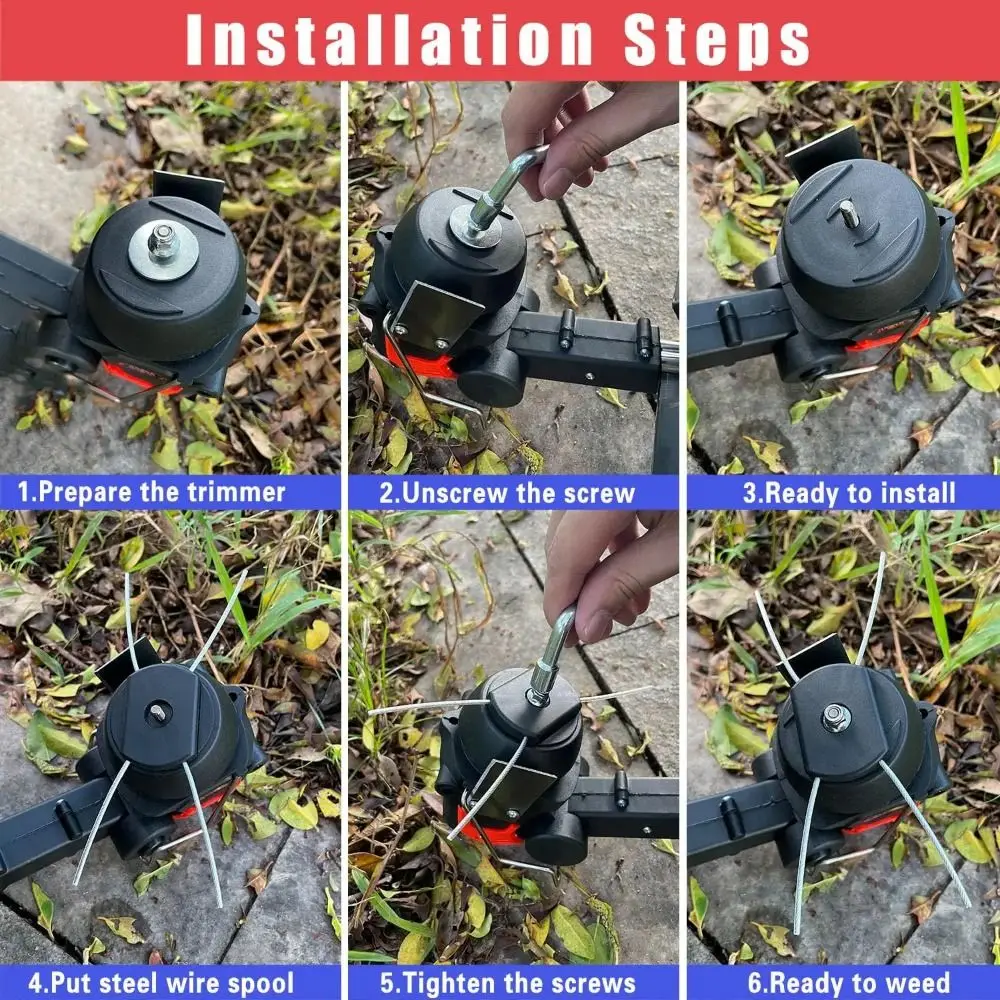 Installation Steps

1.Prepare the trimmer

2.Unscrew the screw

3.Ready to install

4.Put steel wire spool

5.Tighten the screws

6.Ready to weed