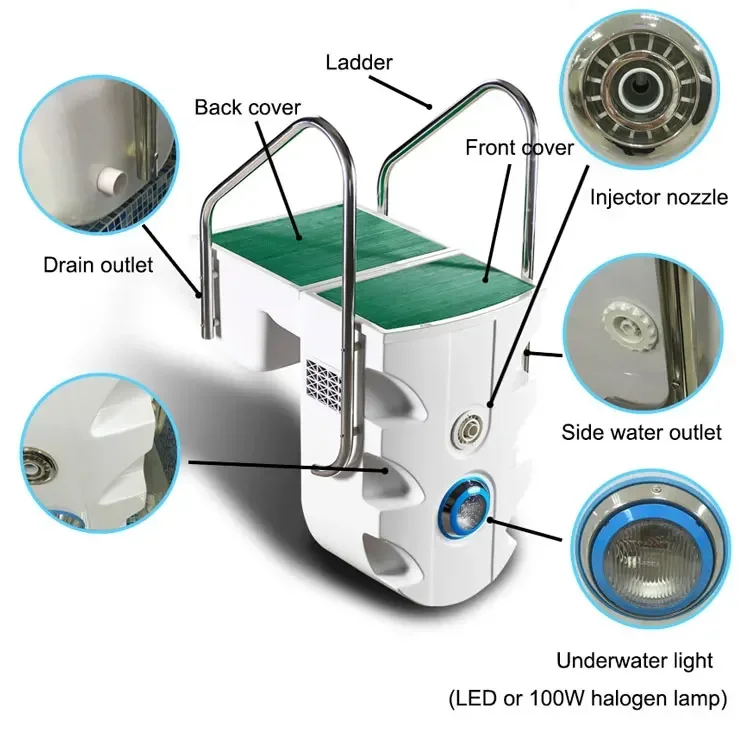 Ladder

Back cover

Front cover

Injector nozzle

Drain outlet

Side water outlet

Underwater light
(LED or 100W halogen lamp)