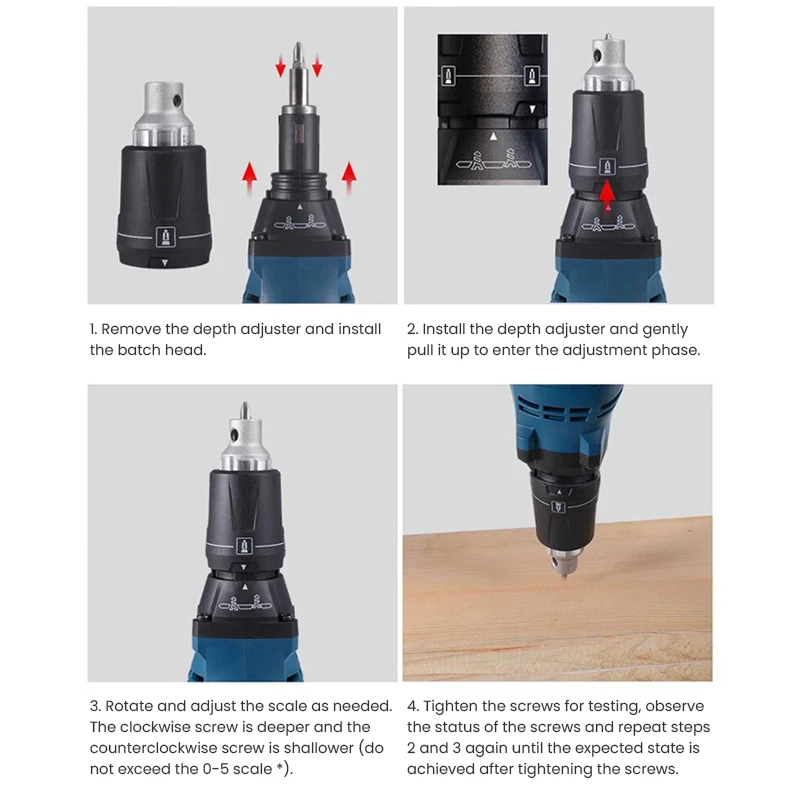 1. Remove the depth adjuster and install the batch head.

2. Install the depth adjuster and gently pull it up to enter the adjustment phase.

3. Rotate and adjust the scale as needed. The clockwise screw is deeper and the counterclockwise screw is shallower (do not exceed the 0-5 scale *).

4. Tighten the screws for testing, observe the status of the screws and repeat steps 2 and 3 again until the expected state is achieved after tightening the screws.