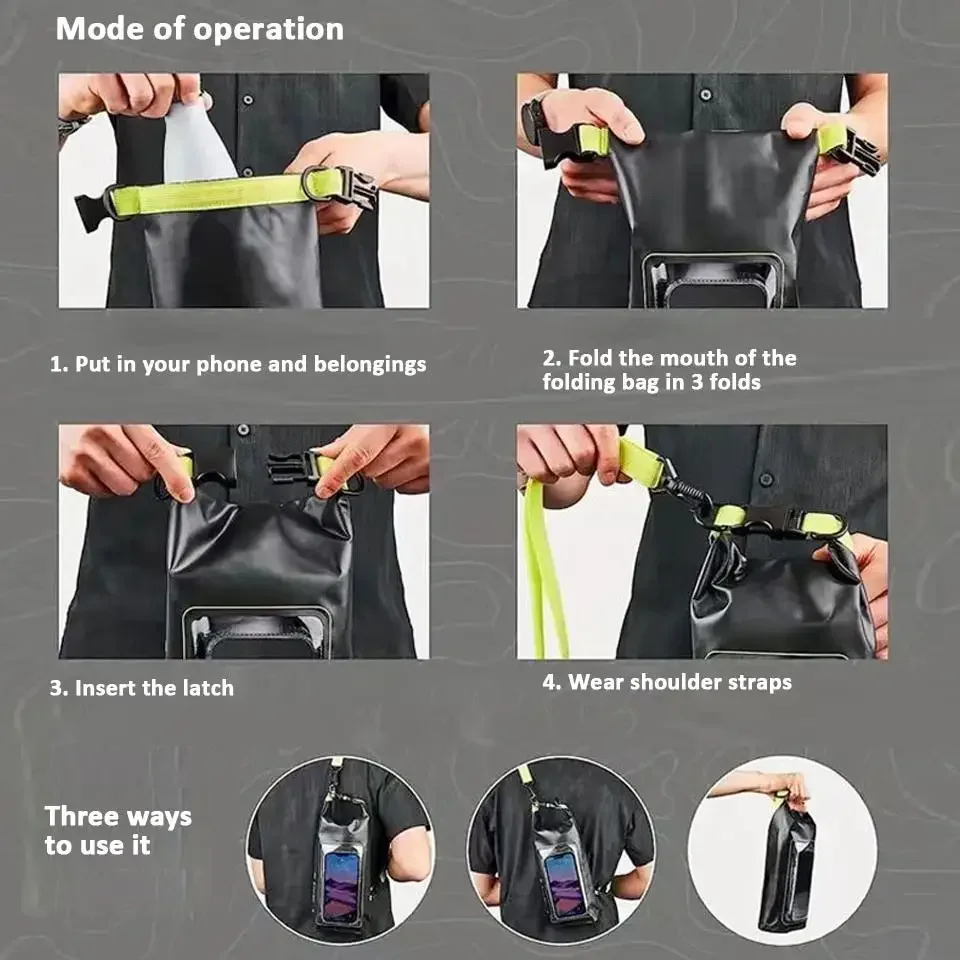 Mode of operation

1. Put in your phone and belongings

2. Fold the mouth of the folding bag in 3 folds

3. Insert the latch

4. Wear shoulder straps

Three ways to use it