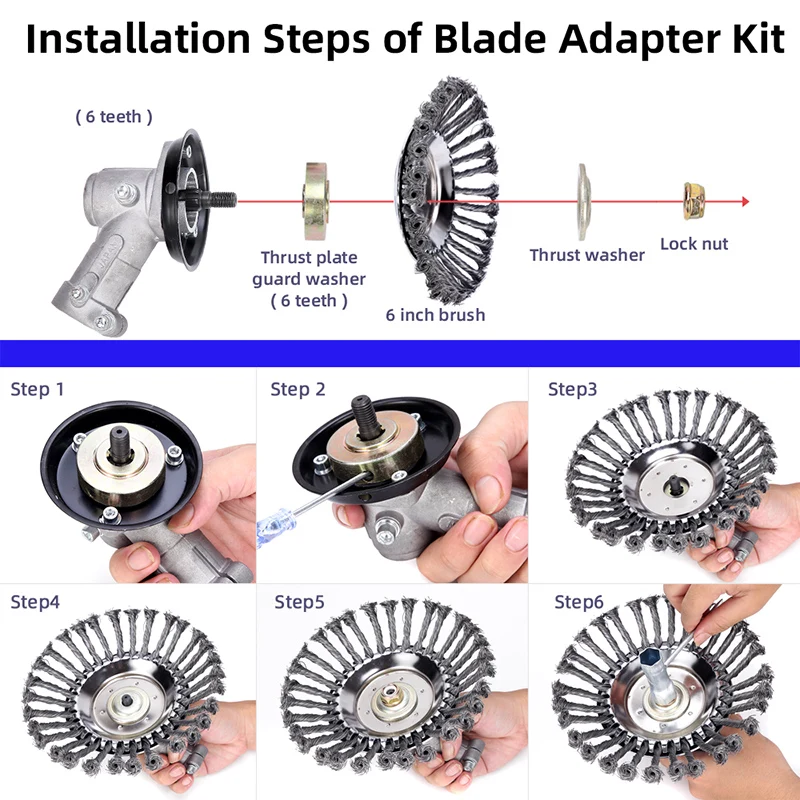 Installation Steps of Blade Adapter Kit

( 6 teeth )

Thrust plate guard washer ( 6 teeth )

6 inch brush

Thrust washer

Lock nut

Step 1

Step 2

Step3

Step4

Step5

Step6