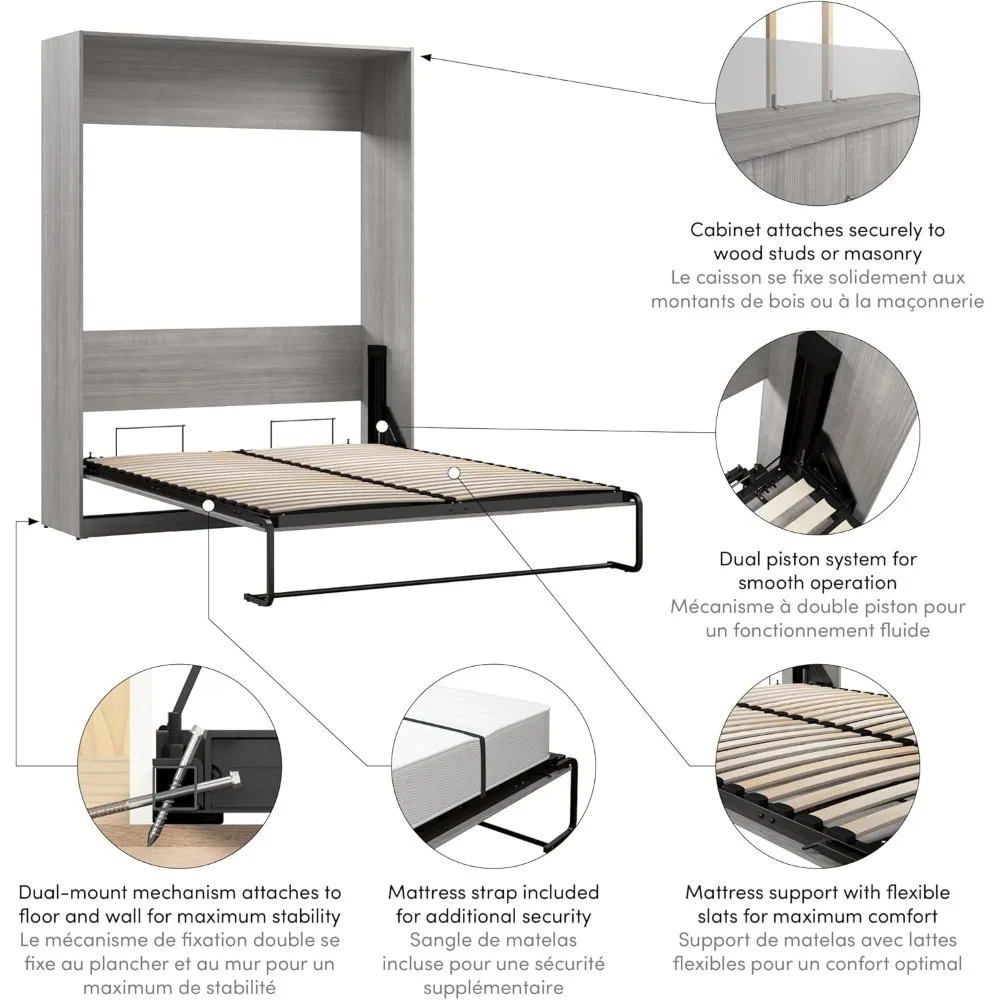 Cabinet attaches securely to wood studs or masonry
Le caisson se fixe solidement aux montants de bois ou à la maçonnerie

Dual piston system for smooth operation
Mécanisme à double piston pour un fonctionnement fluide

Dual-mount mechanism attaches to floor and wall for maximum stability
Le mécanisme de fixation double se fixe au plancher et au mur pour un maximum de stabilité

Mattress strap included for additional security
Sangle de matelas incluse pour une sécurité supplémentaire

Mattress support with flexible slats for maximum comfort
Support de matelas avec lattes flexibles pour un confort optimal