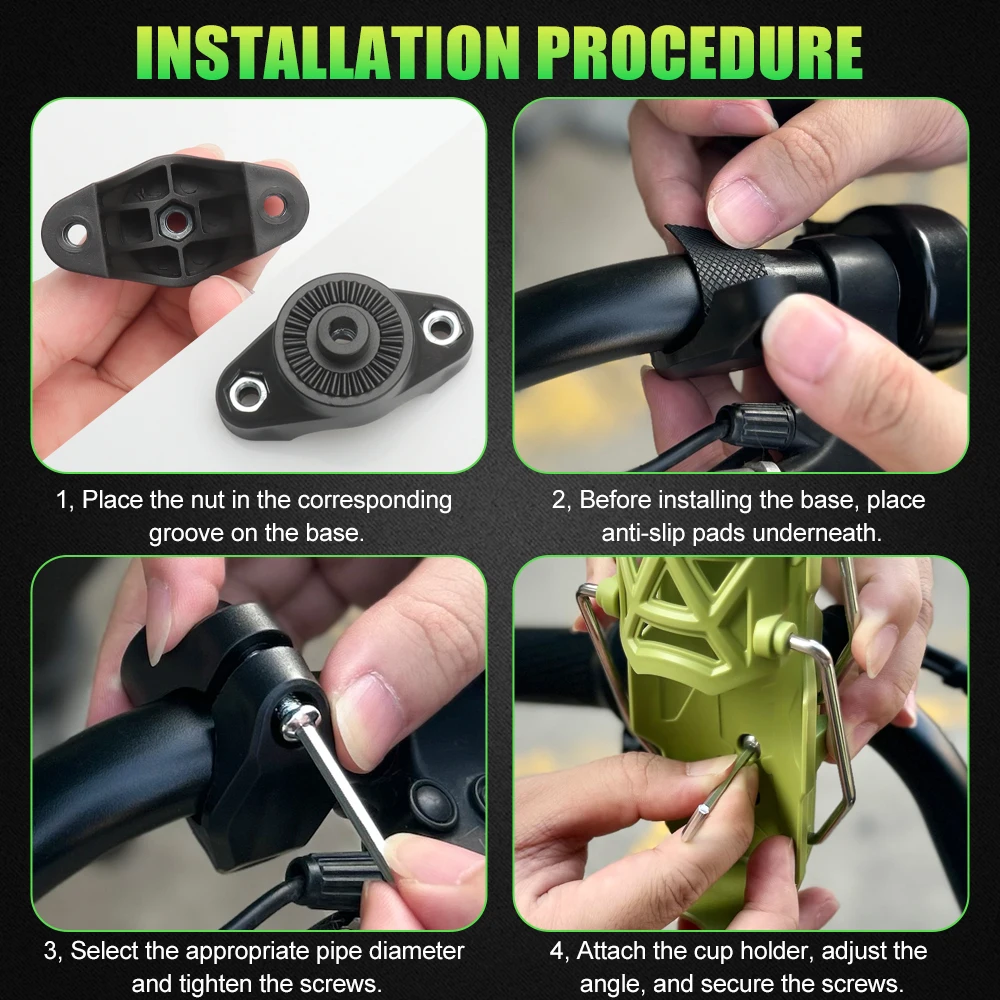 INSTALLATION PROCEDURE

1, Place the nut in the corresponding groove on the base.

2, Before installing the base, place anti-slip pads underneath.

3, Select the appropriate pipe diameter and tighten the screws.

4, Attach the cup holder, adjust the angle, and secure the screws.