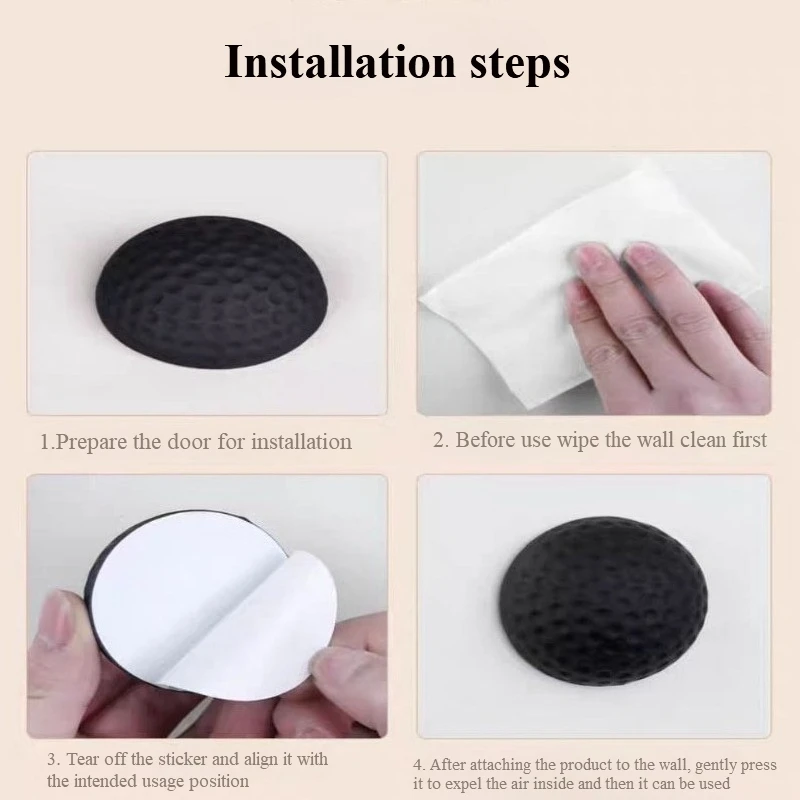 Installation steps

1.Prepare the door for installation

2. Before use wipe the wall clean first

3. Tear off the sticker and align it with the intended usage position

4. After attaching the product to the wall, gently press it to expel the air inside and then it can be used