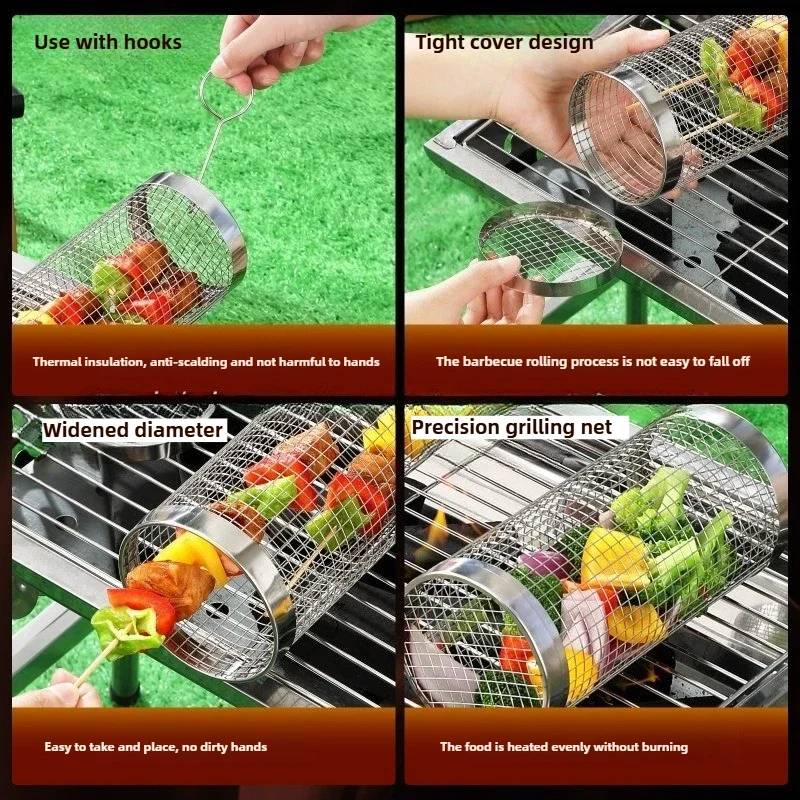 Use with hooks

Thermal insulation, anti-scalding and not harmful to hands

Tight cover design

The barbecue rolling process is not easy to fall off

Widened diameter

Easy to take and place, no dirty hands

Precision grilling net

The food is heated evenly without burning