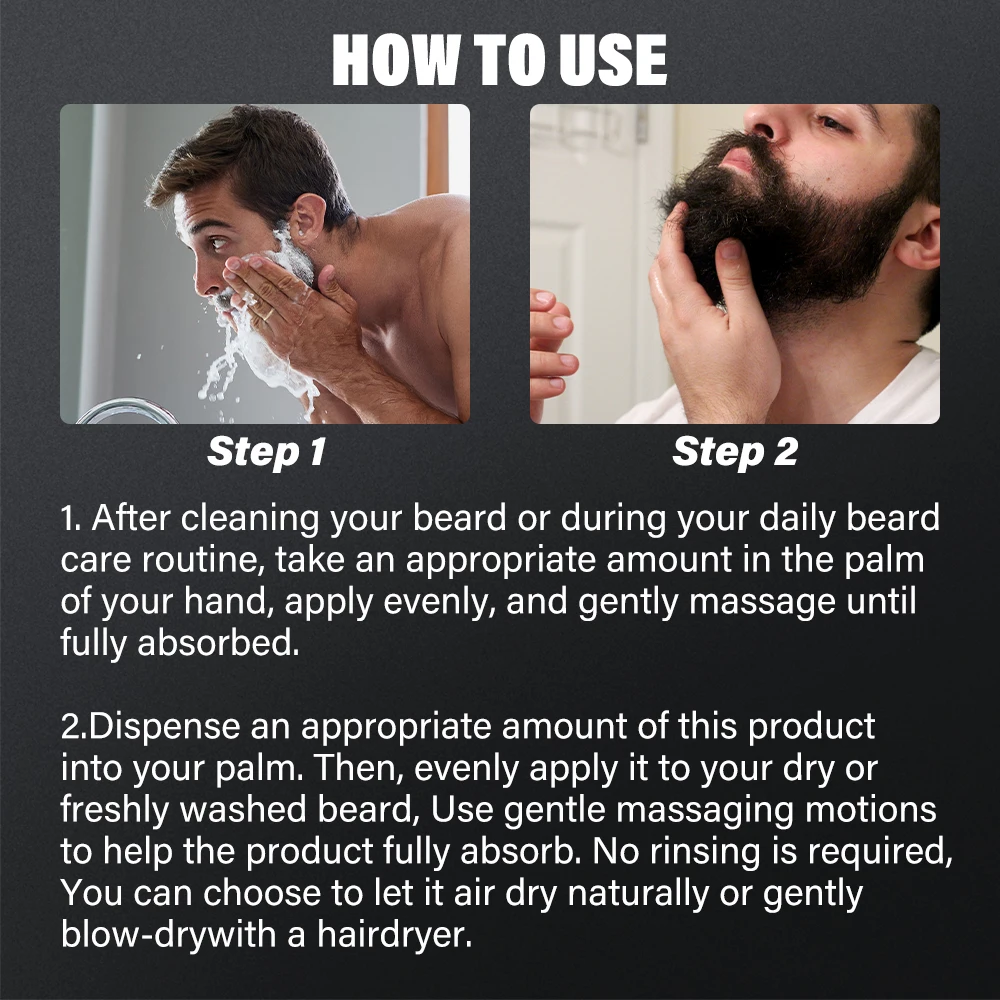 HOW TO USE

Step 1

Step 2

1. After cleaning your beard or during your daily beard care routine, take an appropriate amount in the palm of your hand, apply evenly, and gently massage until fully absorbed.

2.Dispense an appropriate amount of this product into your palm. Then, evenly apply it to your dry or freshly washed beard, Use gentle massaging motions to help the product fully absorb. No rinsing is required, You can choose to let it air dry naturally or gently blow-drywith a hairdryer.