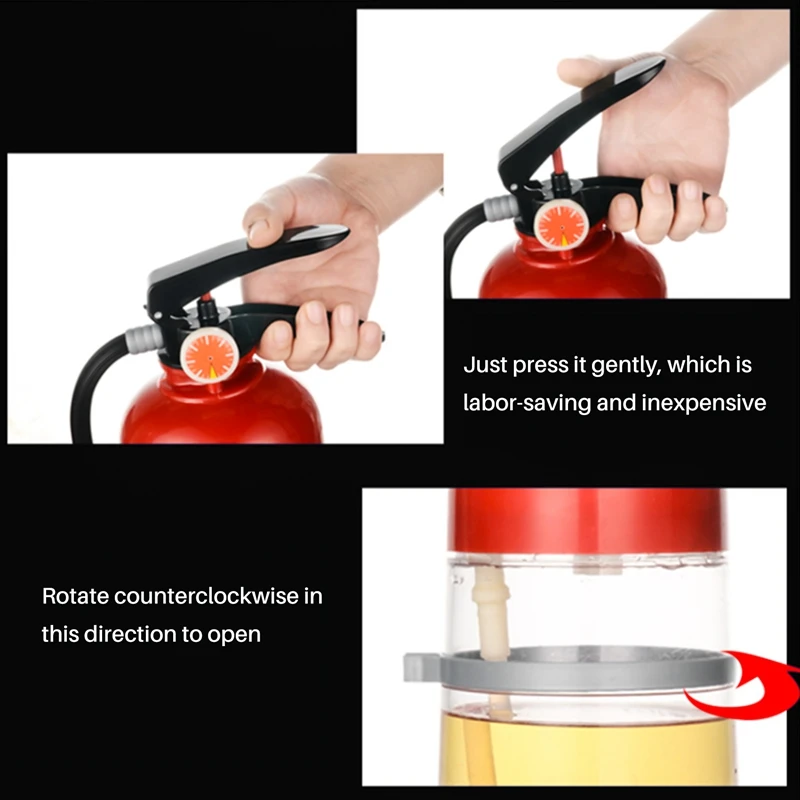 Just press it gently, which is labor-saving and inexpensive

Rotate counterclockwise in this direction to open