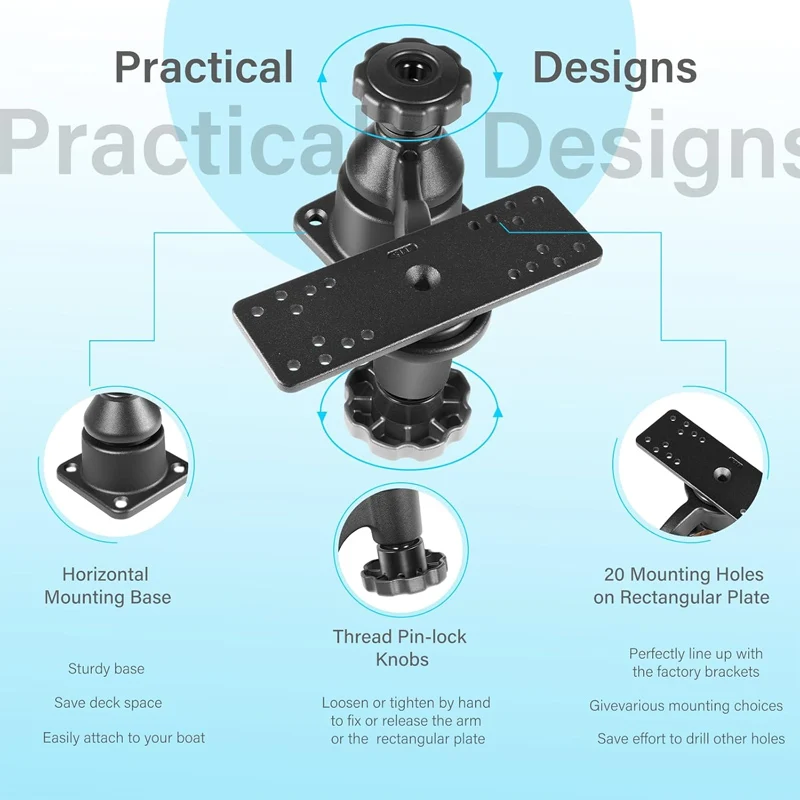 Practical Designs

Practical Designs

Horizontal Mounting Base

Sturdy base

Save deck space

Easily attach to your boat

Thread Pin-lock Knobs

Loosen or tighten by hand to fix or release the arm or the rectangular plate

20 Mounting Holes on Rectangular Plate

Perfectly line up with the factory brackets

Givevarious mounting choices

Save effort to drill other holes