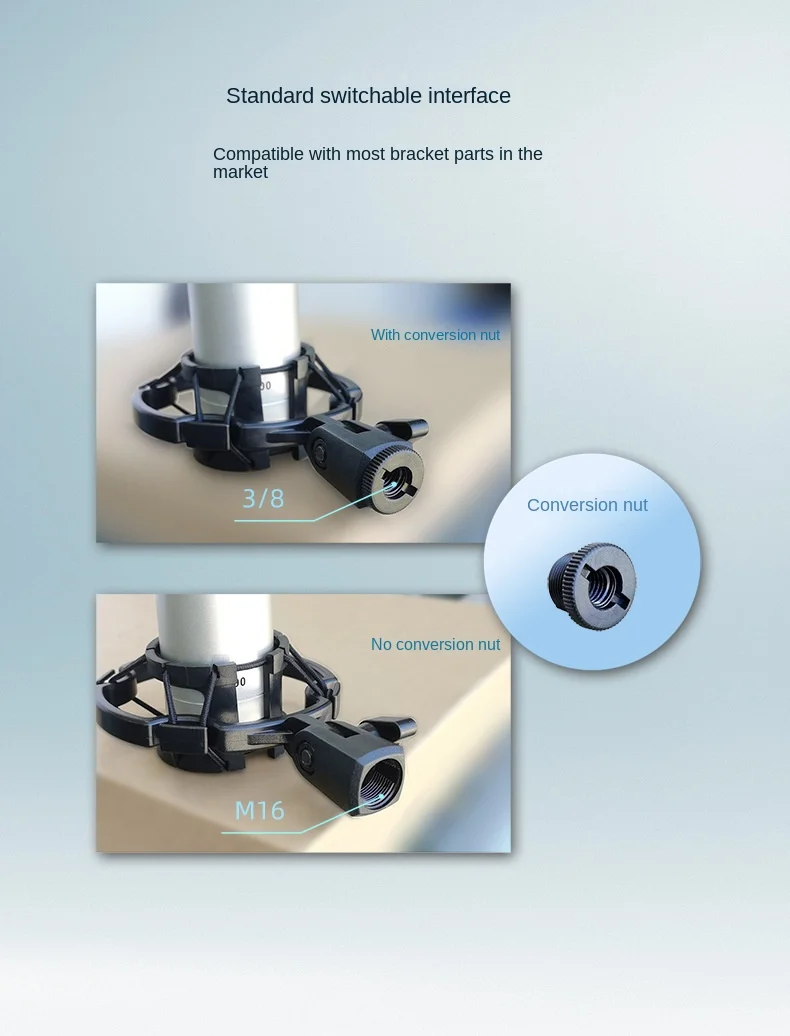 Standard switchable interface

Compatible with most bracket parts in the market

With conversion nut

3/8

Conversion nut

No conversion nut

M16