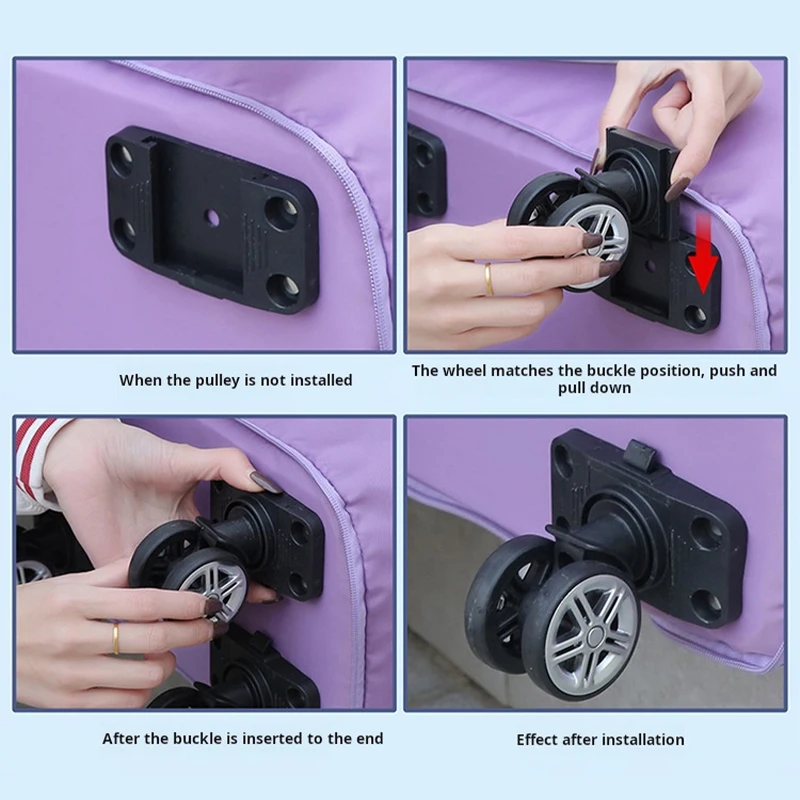 When the pulley is not installed

The wheel matches the buckle position, push and pull down

After the buckle is inserted to the end

Effect after installation