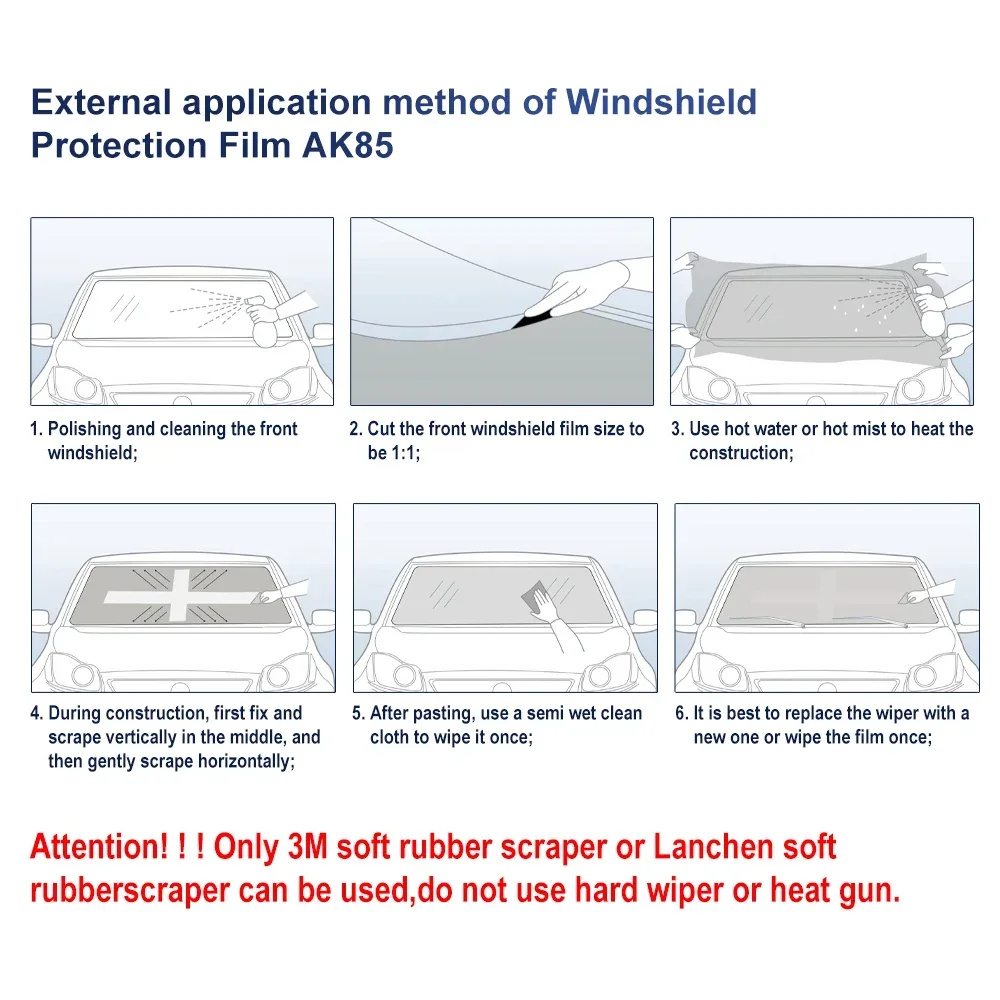 External application method of Windshield Protection Film AK85

1. Polishing and cleaning the front windshield;

2. Cut the front windshield film size to be 1:1;

3. Use hot water or hot mist to heat the construction;

4. During construction, first fix and scrape vertically in the middle, and then gently scrape horizontally;

5. After pasting, use a semi wet clean cloth to wipe it once;

6. It is best to replace the wiper with a new one or wipe the film once;

Attention! ! ! Only 3M soft rubber scraper or Lanchen soft rubberscraper can be used,do not use hard wiper or heat gun.