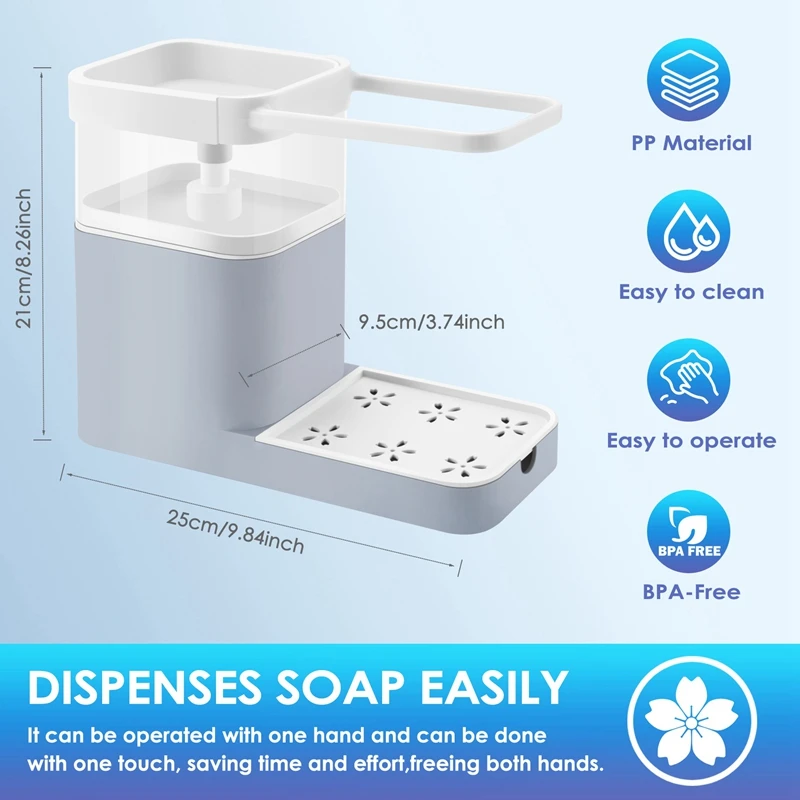 21cm/8.26inch

9.5cm/3.74inch

25cm/9.84inch

PP Material

Easy to clean

Easy to operate

BPA FREE

BPA-Free

DISPENSES SOAP EASILY

It can be operated with one hand and can be done with one touch, saving time and effort,freeing both hands.